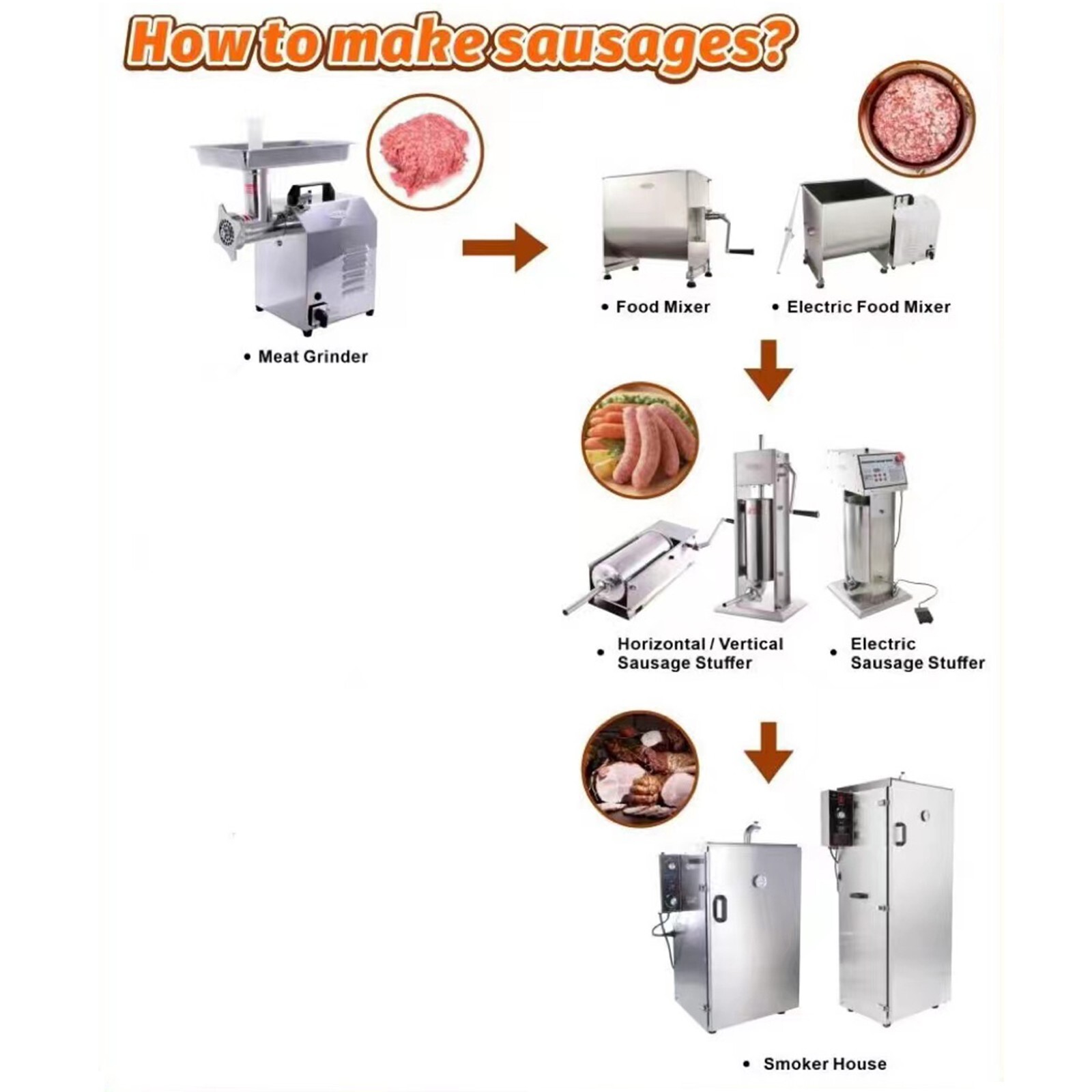 How to make sausages?

• Meat Grinder

• Food Mixer

• Electric Food Mixer

• Horizontal / Vertical Sausage Stuffer

• Electric Sausage Stuffer

• Smoker House