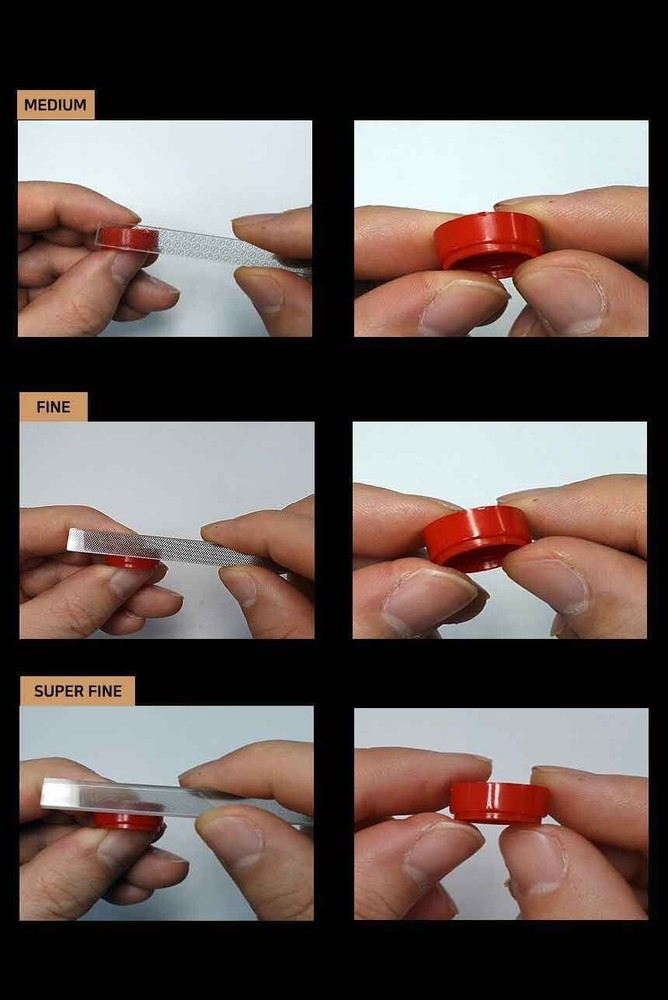 MEDIUM

FINE

SUPER FINE