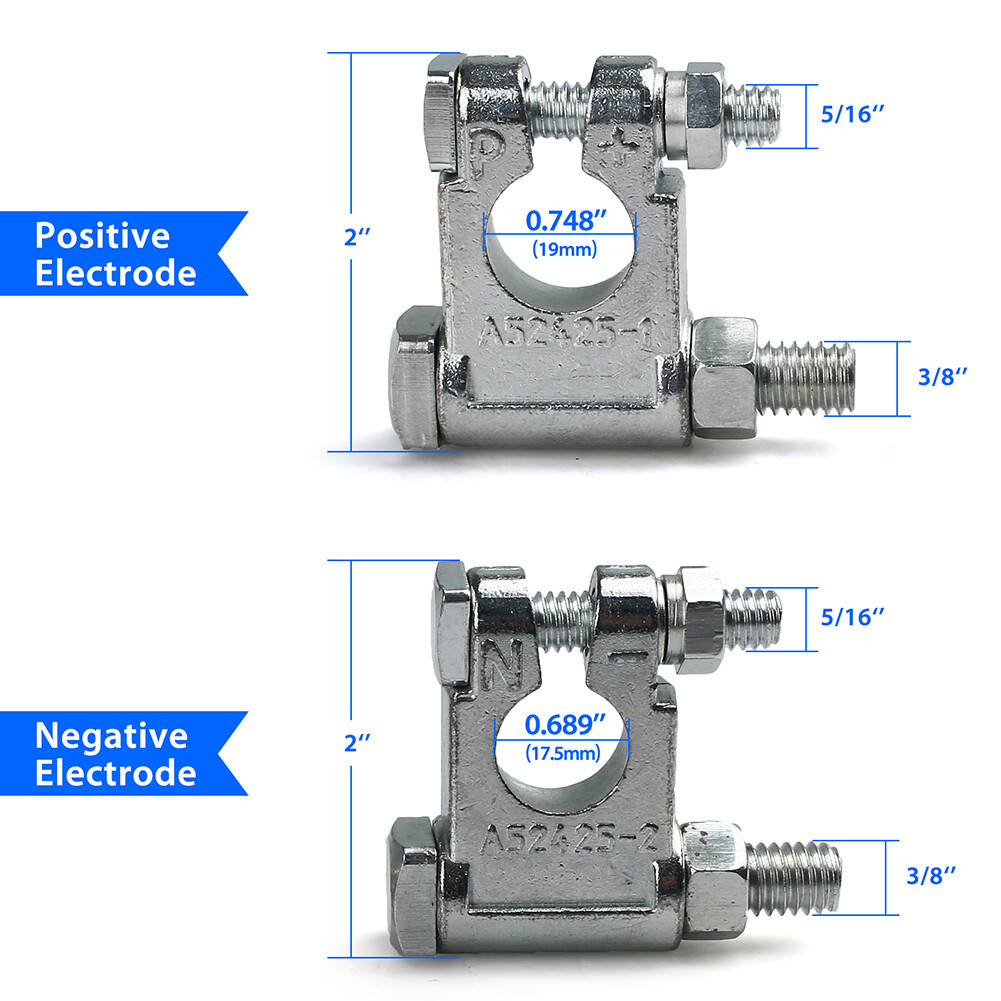 Positive Electrode

2″

P +

0.748″
(19mm)

A52425-1

5/16″

3/8″

Negative Electrode

2″

N −

0.689″
(17.5mm)

A52425-2

5/16″

3/8″