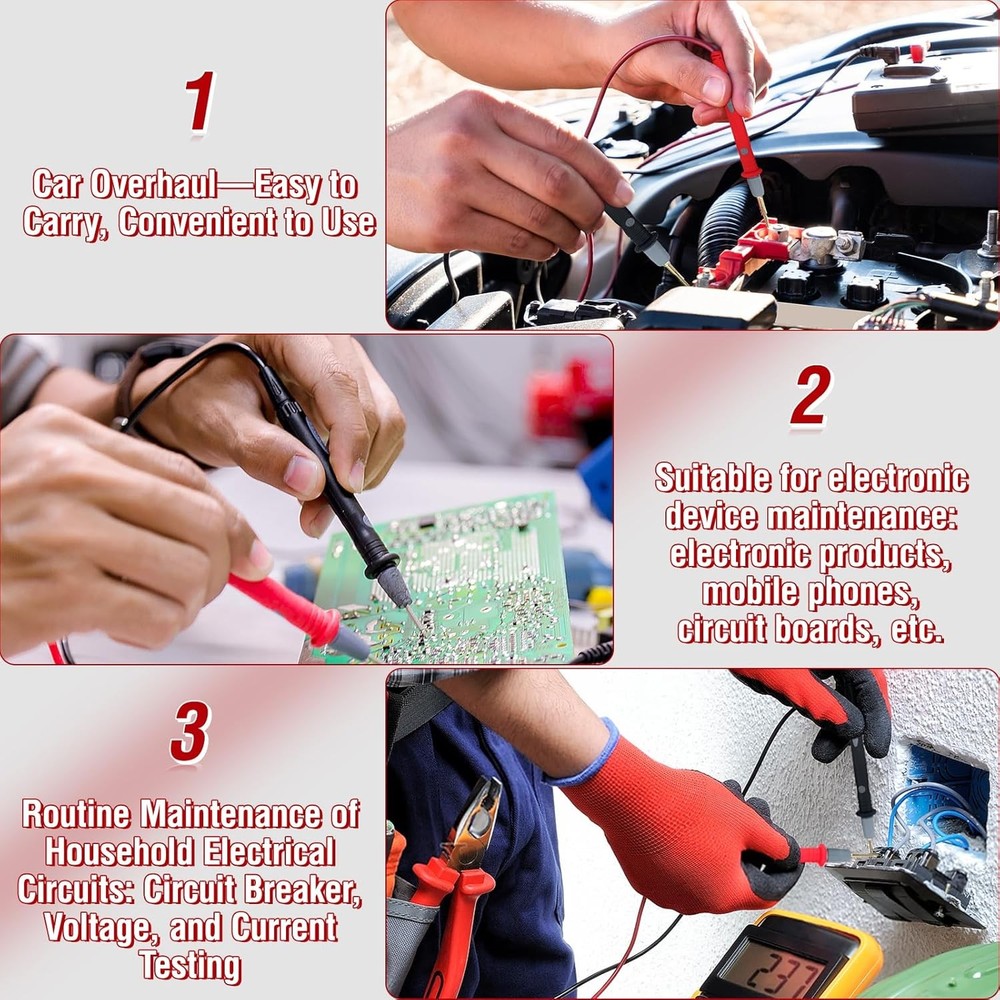 1

Car Overhaul—Easy to Carry, Convenient to Use

2

Suitable for electronic device maintenance: electronic products, mobile phones, circuit boards, etc.

3

Routine Maintenance of Household Electrical Circuits: Circuit Breaker, Voltage, and Current Testing

237