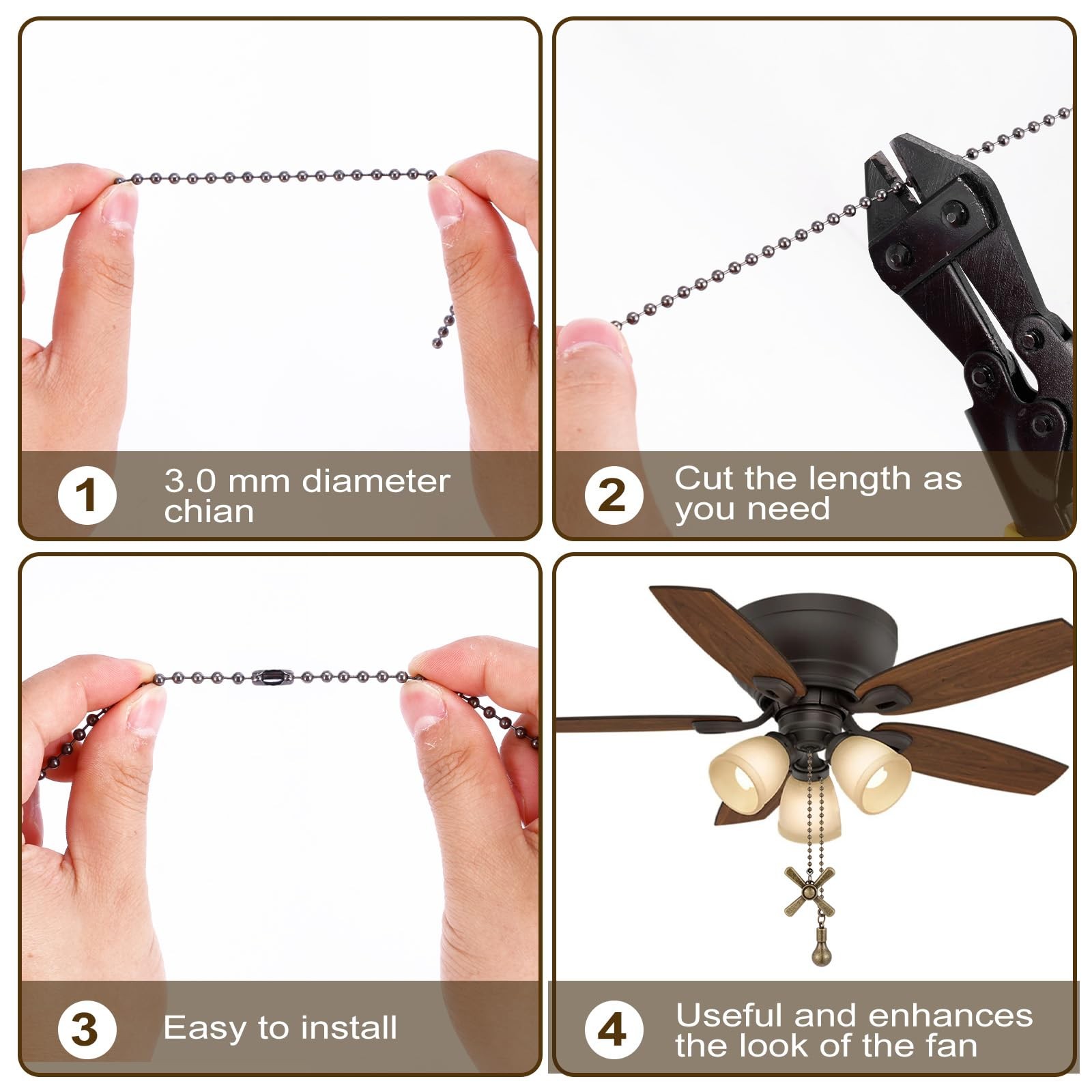 1 3.0 mm diameter chian

2 Cut the length as you need

3 Easy to install

4 Useful and enhances the look of the fan