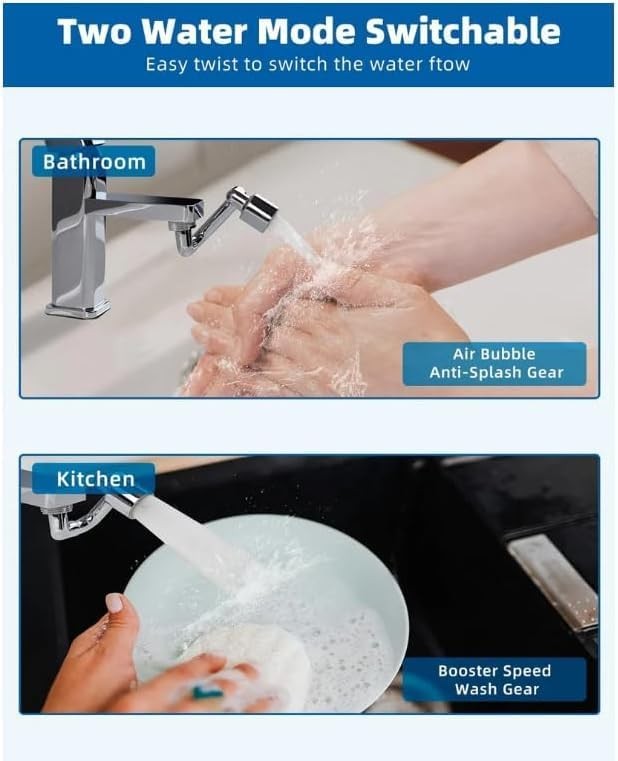 Two Water Mode Switchable
Easy twist to switch the water ftow

Bathroom

Air Bubble
Anti-Splash Gear

Kitchen

Booster Speed
Wash Gear