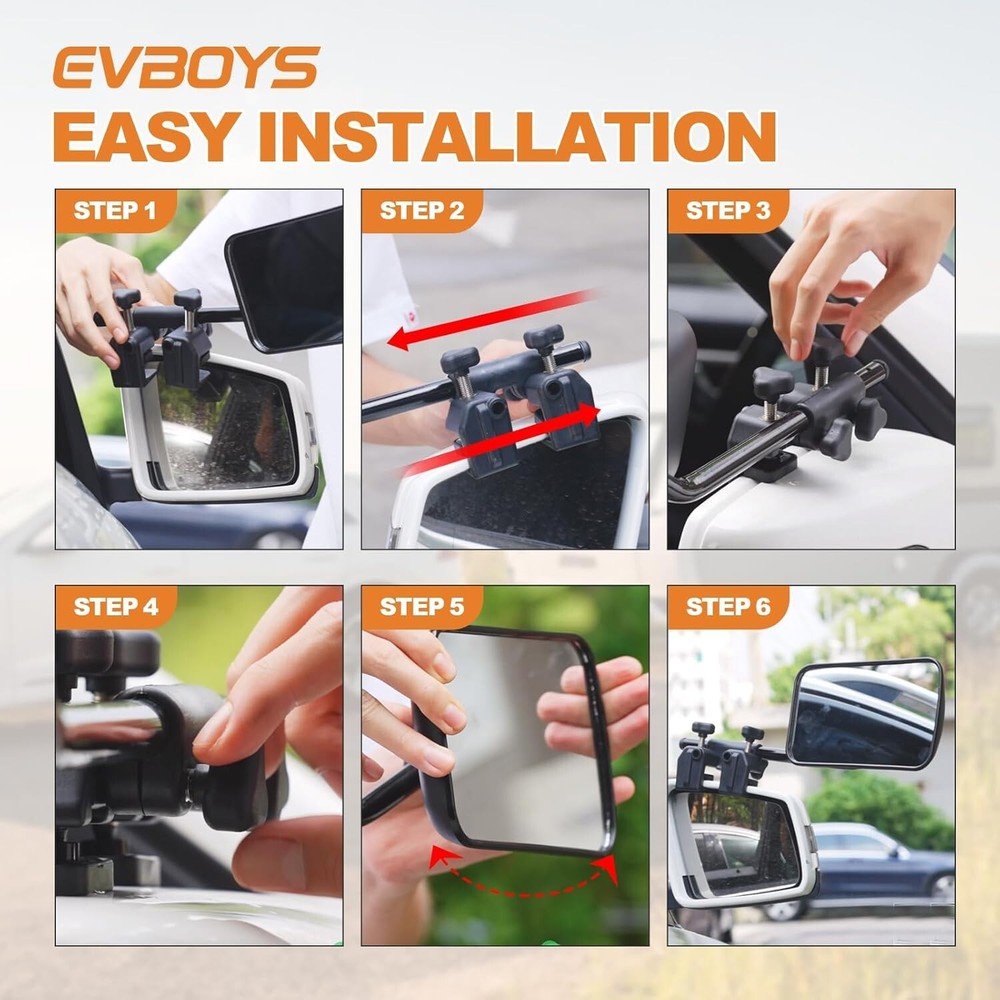 EVBOYS
EASY INSTALLATION

STEP 1

STEP 2

STEP 3

STEP 4

STEP 5

STEP 6