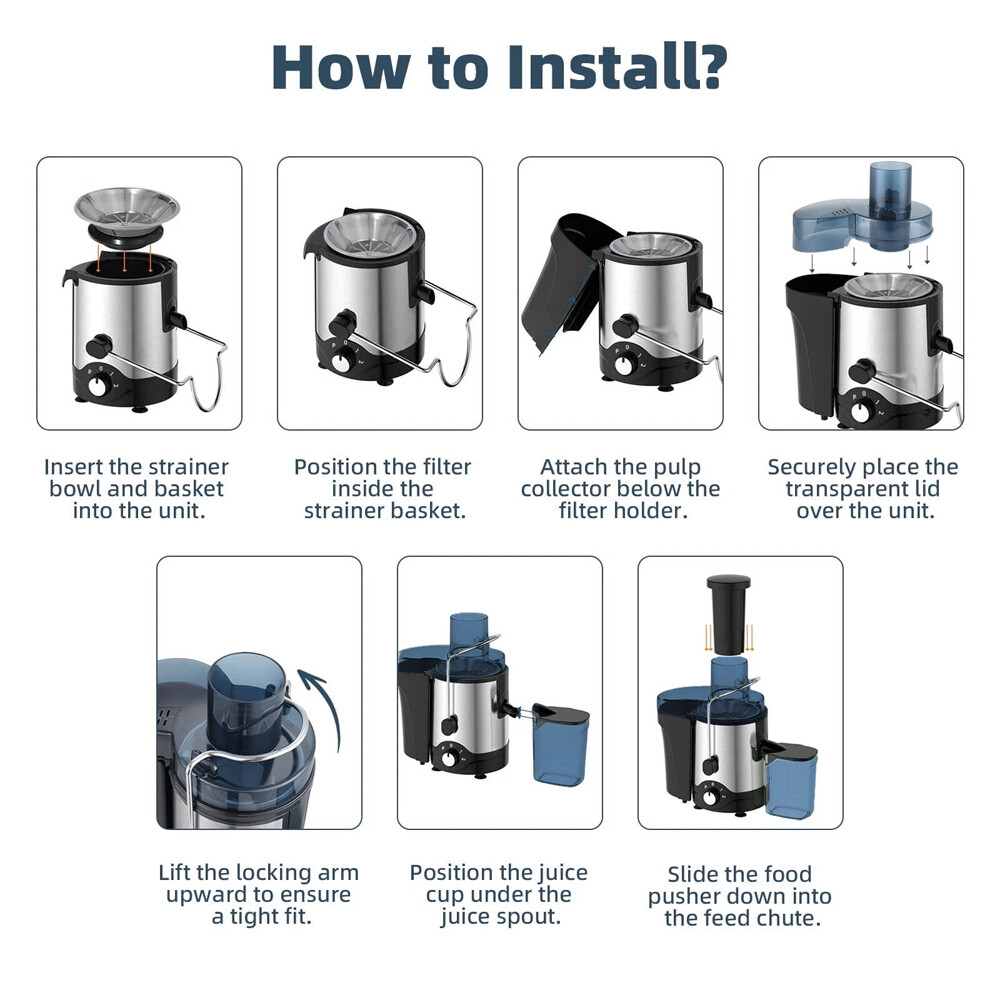 How to Install?

Insert the strainer bowl and basket into the unit.

Position the filter inside the strainer basket.

Attach the pulp collector below the filter holder.

Securely place the transparent lid over the unit.

Lift the locking arm upward to ensure a tight fit.

Position the juice cup under the juice spout.

Slide the food pusher down into the feed chute.