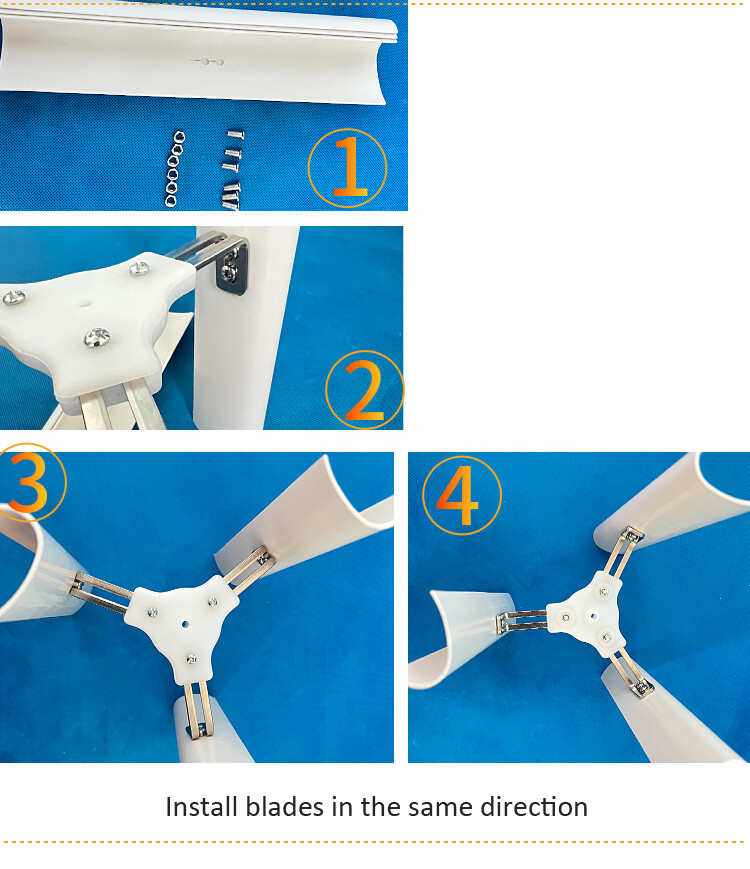 1

2

3

4

Install blades in the same direction