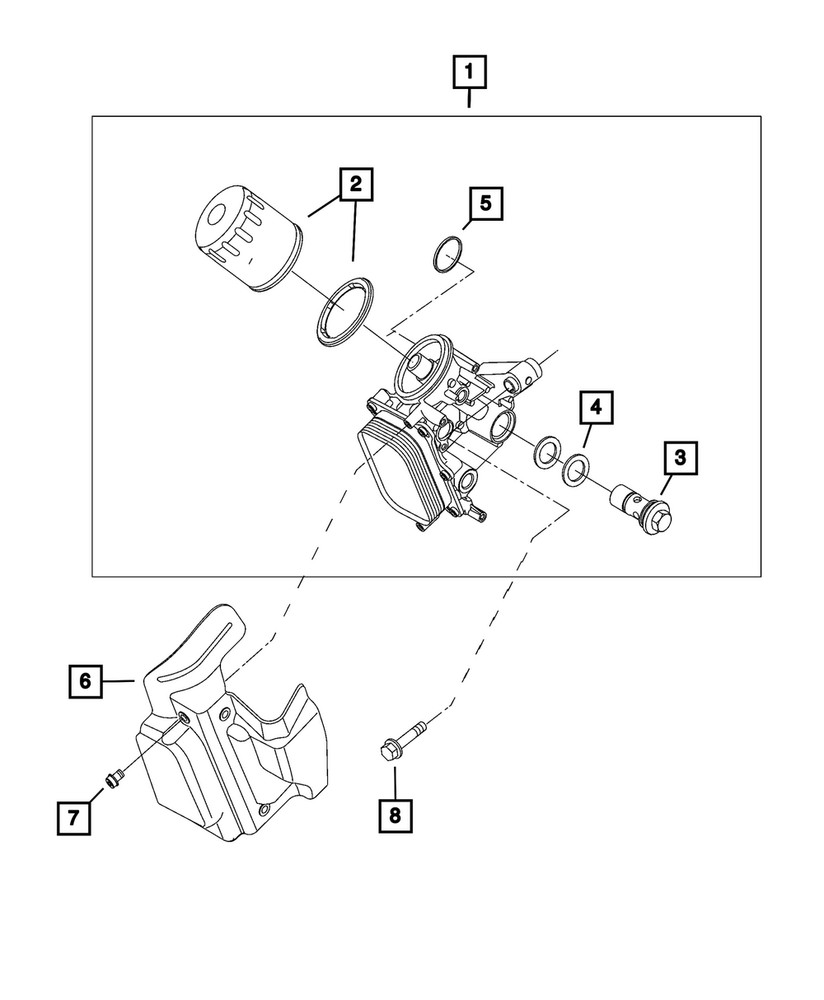 1
2
5
4
3
6
7
8