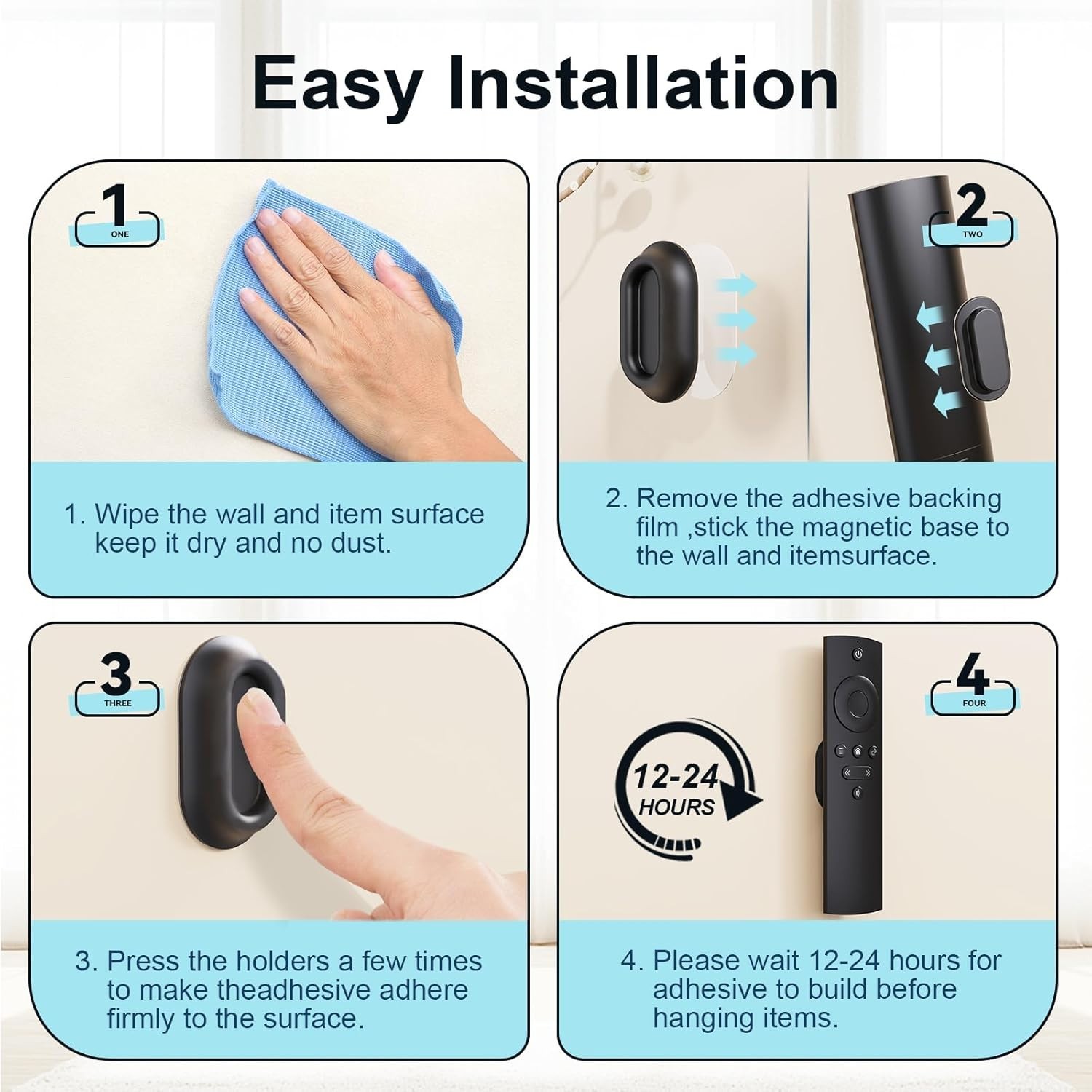 Easy Installation

1
ONE

1. Wipe the wall and item surface keep it dry and no dust.

2
TWO

2. Remove the adhesive backing film ,stick the magnetic base to the wall and itemsurface.

3
THREE

3. Press the holders a few times to make theadhesive adhere firmly to the surface.

4
FOUR

12-24
HOURS

4. Please wait 12-24 hours for adhesive to build before hanging items.