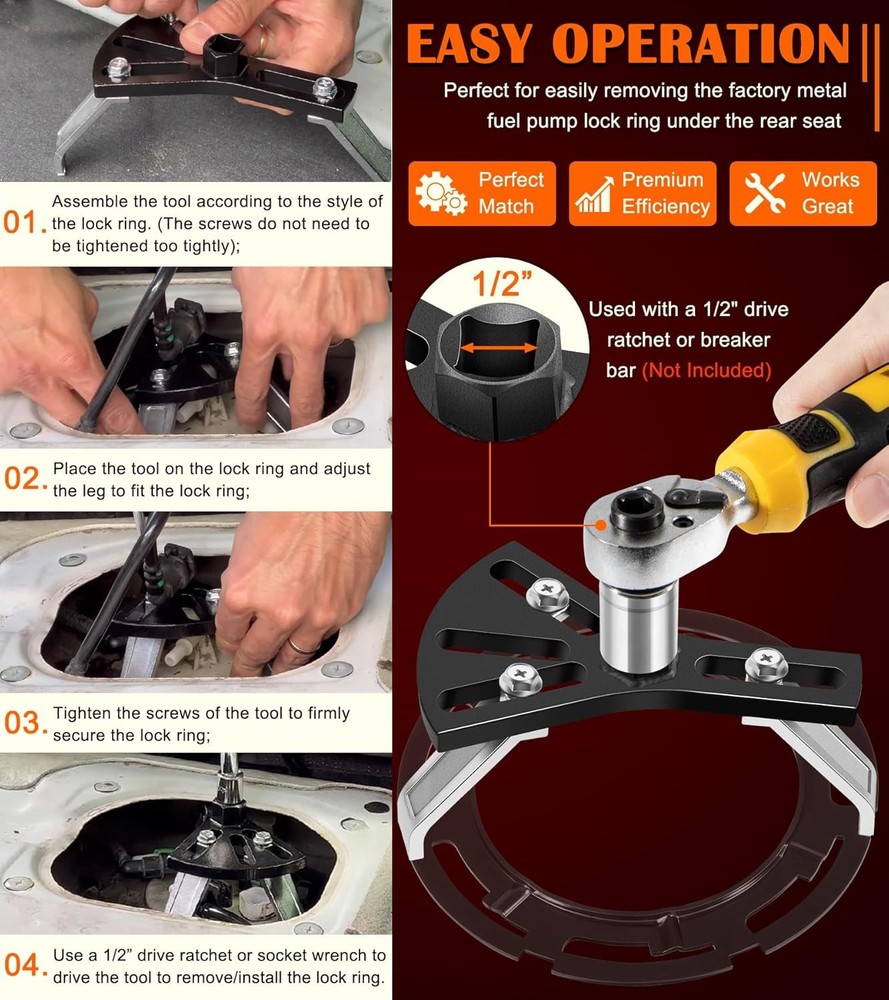 01. Assemble the tool according to the style of the lock ring. (The screws do not need to be tightened too tightly);

02. Place the tool on the lock ring and adjust the leg to fit the lock ring;

03. Tighten the screws of the tool to firmly secure the lock ring;

04. Use a 1/2" drive ratchet or socket wrench to drive the tool to remove/install the lock ring.

EASY OPERATION

Perfect for easily removing the factory metal fuel pump lock ring under the rear seat

Perfect Match

Premium Efficiency

Works Great

1/2"

Used with a 1/2" drive ratchet or breaker bar (Not Included)