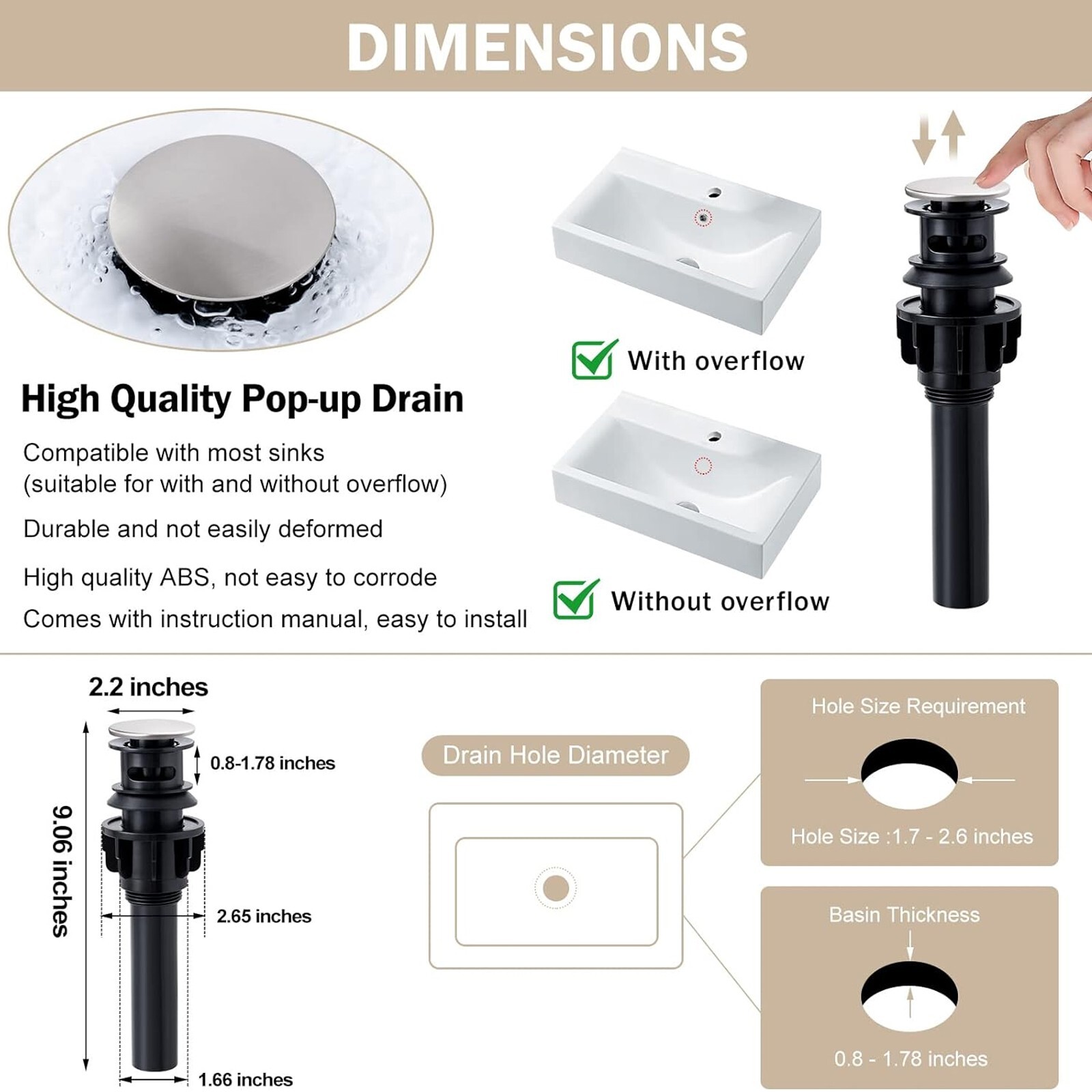 DIMENSIONS

High Quality Pop-up Drain

Compatible with most sinks (suitable for with and without overflow)

Durable and not easily deformed

High quality ABS, not easy to corrode

Comes with instruction manual, easy to install

With overflow

Without overflow

2.2 inches

0.8-1.78 inches

9.06 inches

2.65 inches

1.66 inches

Drain Hole Diameter

Hole Size Requirement

Hole Size :1.7 - 2.6 inches

Basin Thickness

0.8 - 1.78 inches