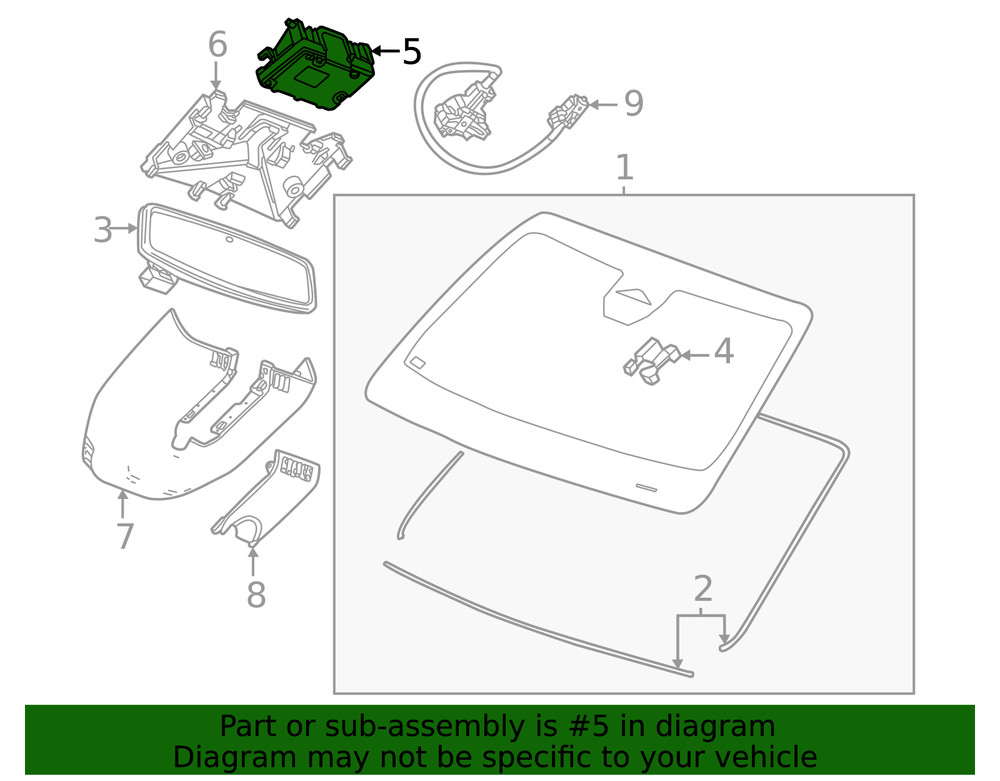 6
5
9
1
3
4
7
8
2

Part or sub-assembly is #5 in diagram
Diagram may not be specific to your vehicle