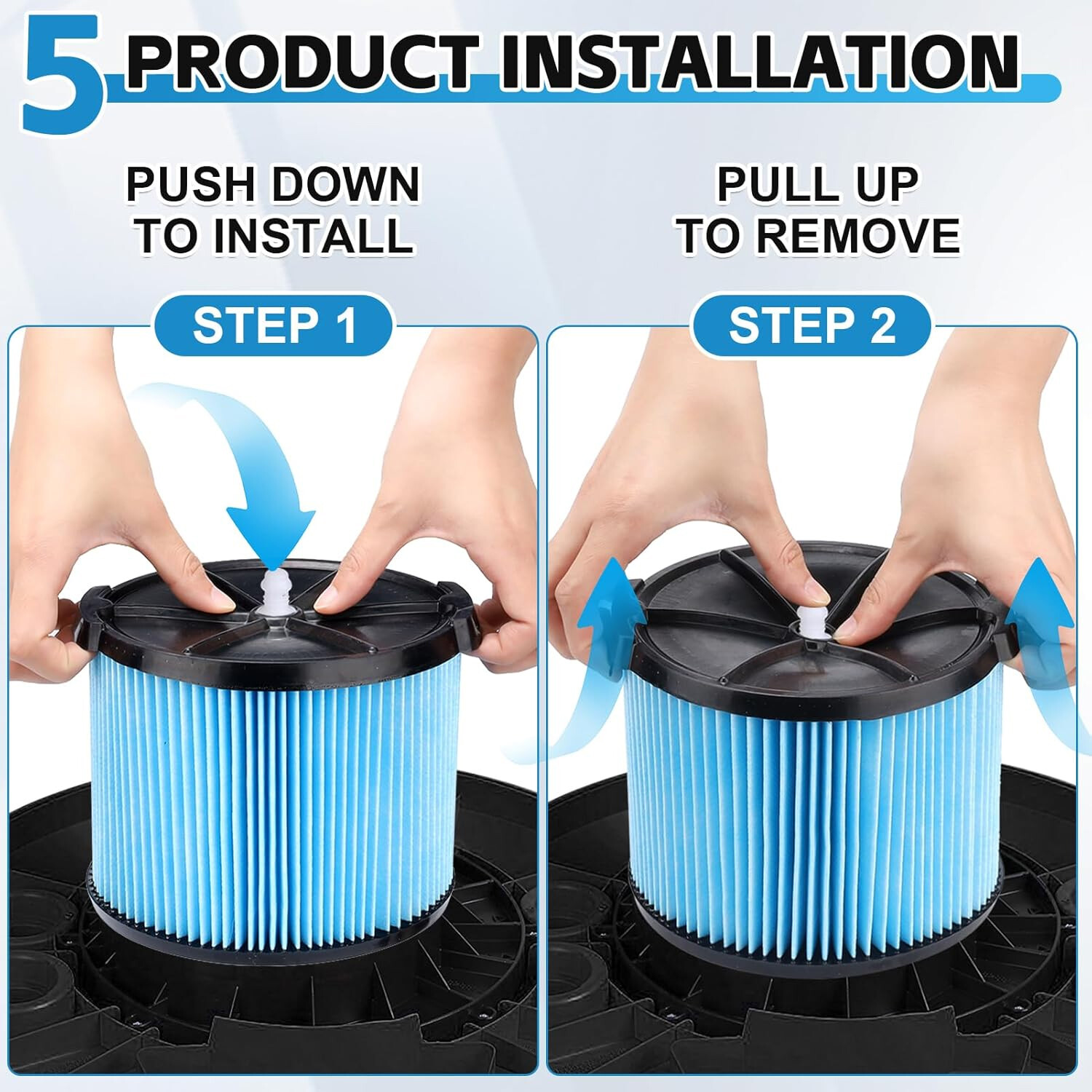 5 PRODUCT INSTALLATION

PUSH DOWN TO INSTALL

STEP 1

PULL UP TO REMOVE

STEP 2