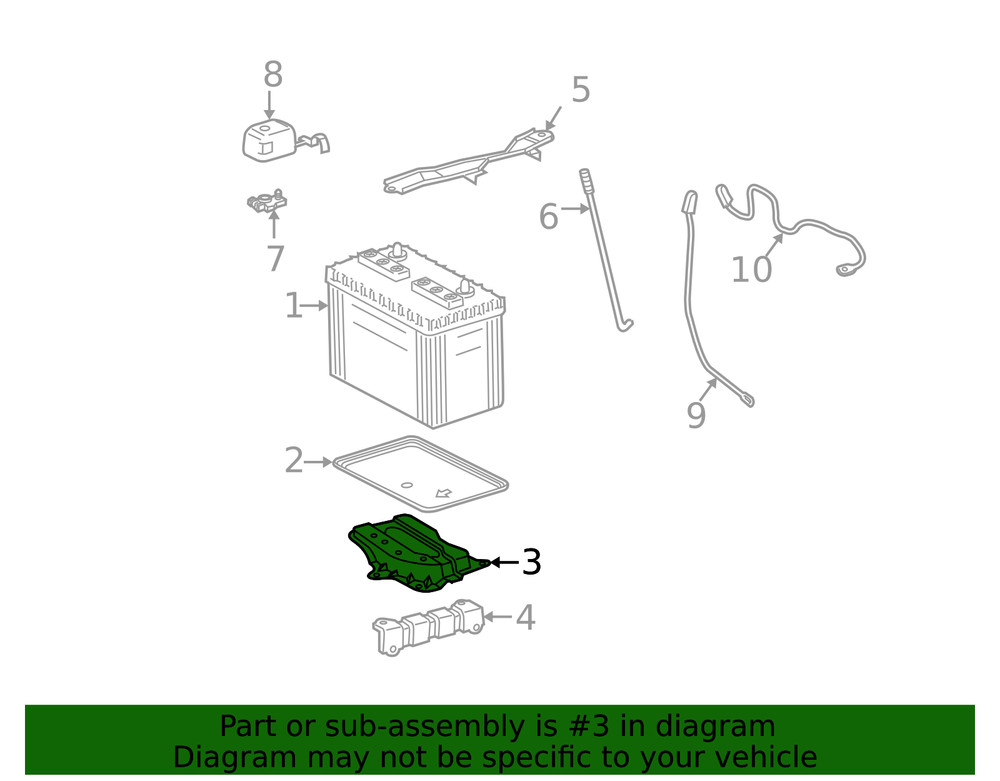 8

5

7

6

10

1

9

2

3

4

Part or sub-assembly is #3 in diagram
Diagram may not be specific to your vehicle