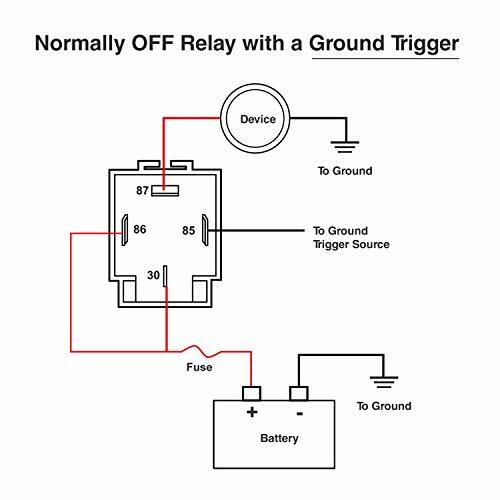 Normally OFF Relay with a Ground Trigger

Device

To Ground

87

86

85

To Ground
Trigger Source

30

Fuse

+

-

To Ground

Battery