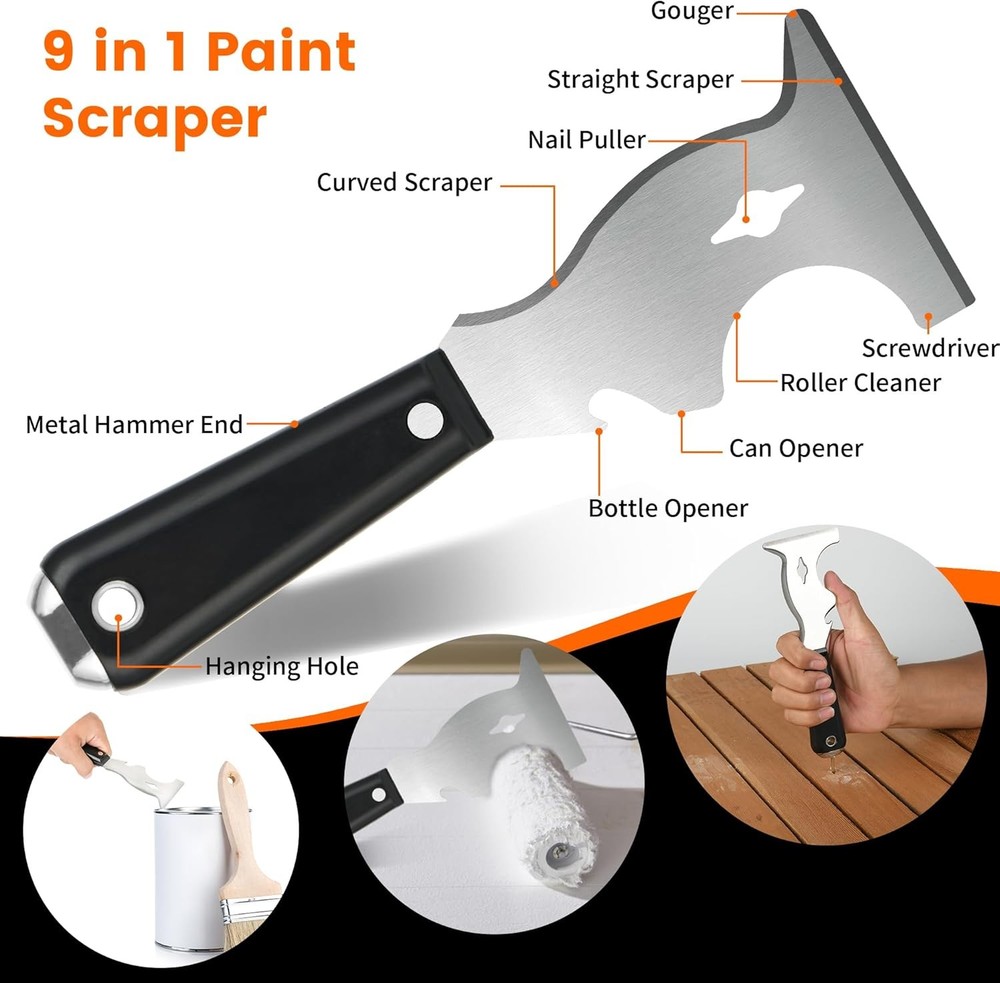 9 in 1 Paint Scraper

Gouger

Straight Scraper

Nail Puller

Curved Scraper

Screwdriver

Roller Cleaner

Metal Hammer End

Can Opener

Bottle Opener

Hanging Hole