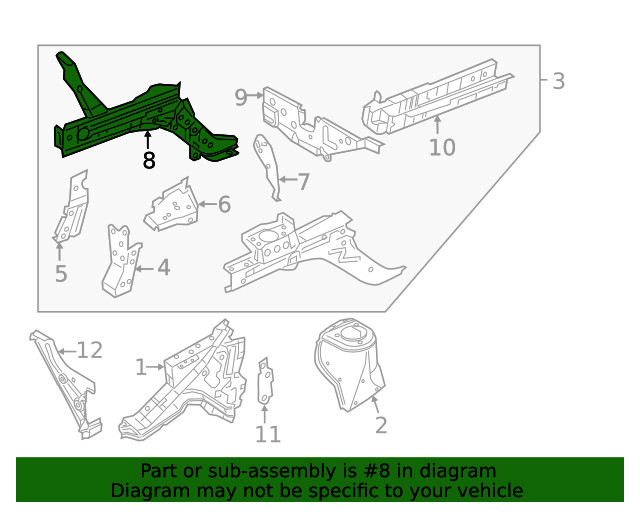 3
9
10
8
7
6
5
4
12
1
11
2

Part or sub-assembly is #8 in diagram
Diagram may not be specific to your vehicle