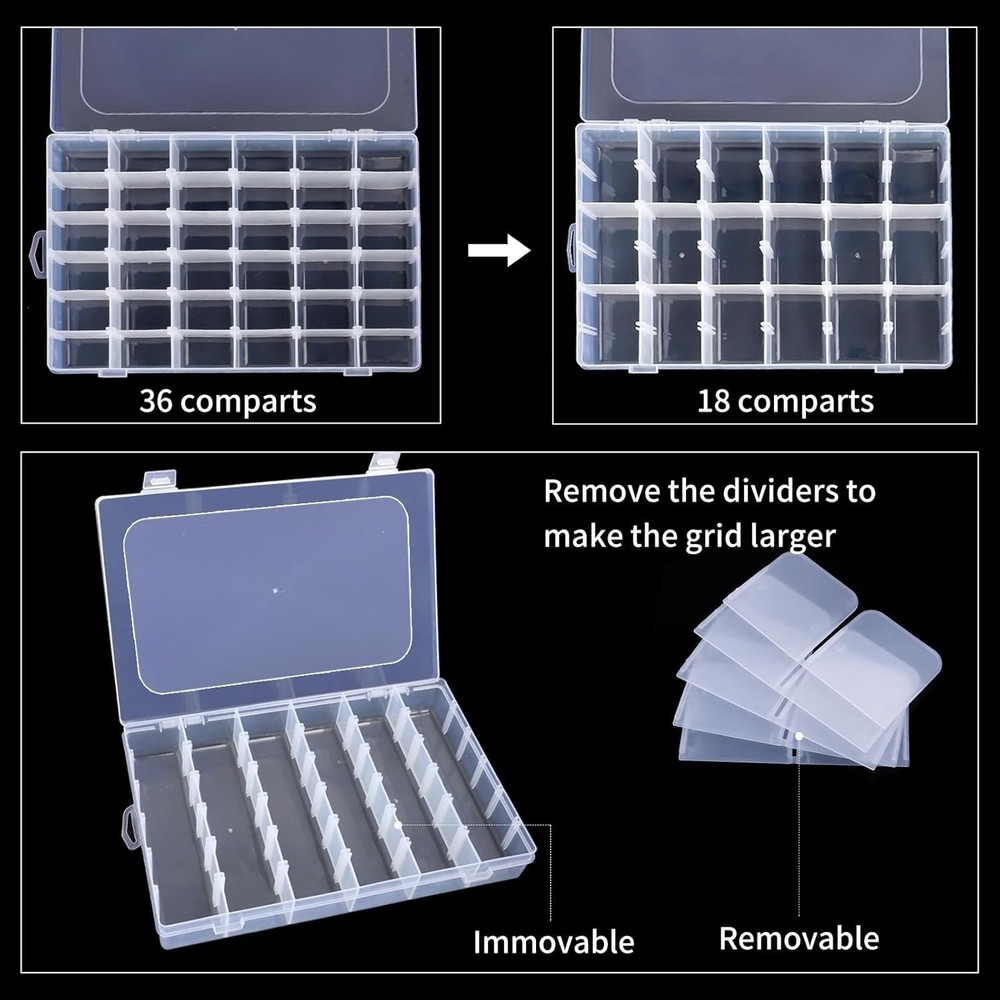 36 comparts

18 comparts

Remove the dividers to make the grid larger

Immovable

Removable