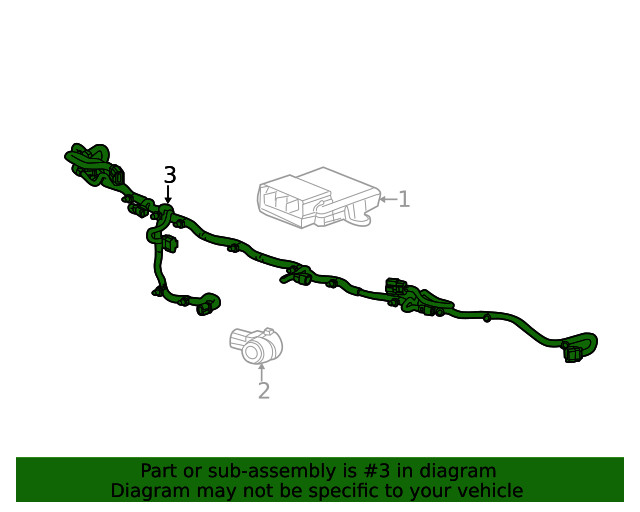 3
1
2

Part or sub-assembly is #3 in diagram
Diagram may not be specific to your vehicle