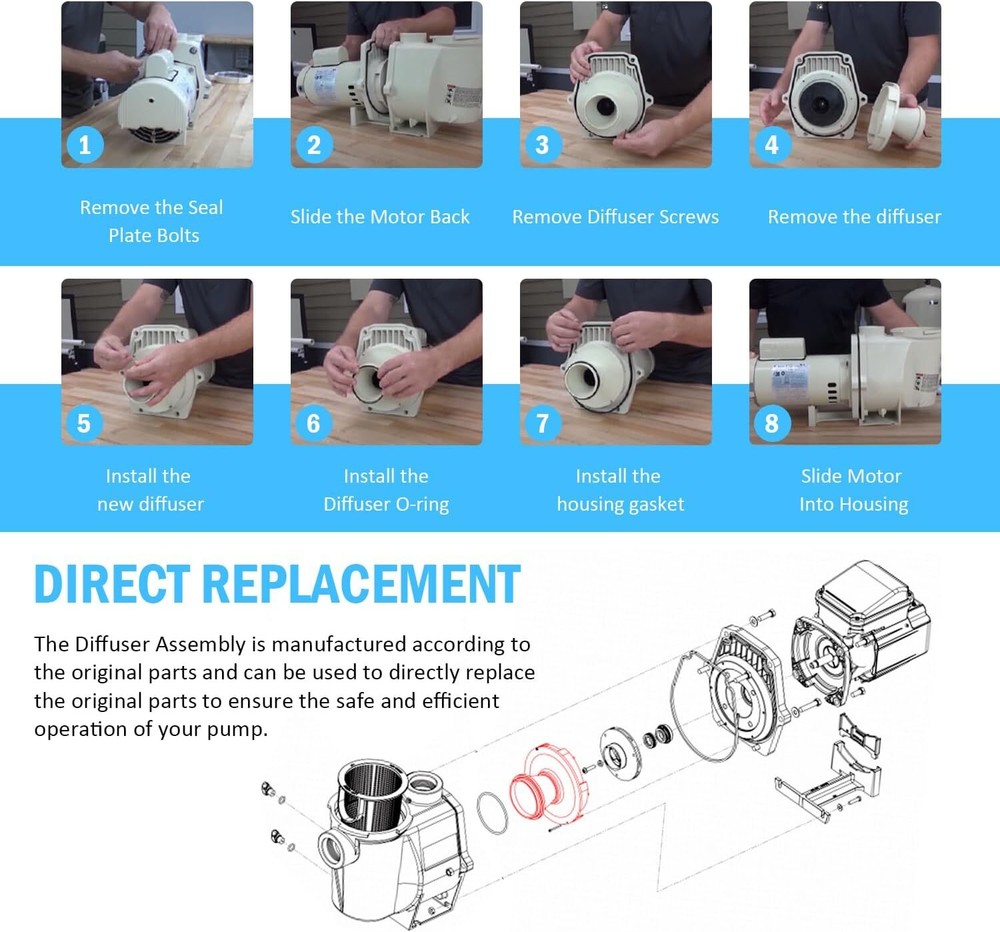 1
Remove the Seal Plate Bolts

2
Slide the Motor Back

3
Remove Diffuser Screws

4
Remove the diffuser

5
Install the new diffuser

6
Install the Diffuser O-ring

7
Install the housing gasket

8
Slide Motor Into Housing

DIRECT REPLACEMENT

The Diffuser Assembly is manufactured according to the original parts and can be used to directly replace the original parts to ensure the safe and efficient operation of your pump.