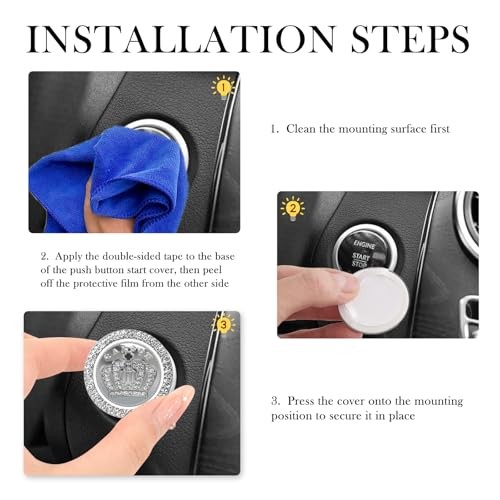 INSTALLATION STEPS

1

1. Clean the mounting surface first

2

ENGINE
START
STOP

2. Apply the double-sided tape to the base of the push button start cover, then peel off the protective film from the other side

3

3. Press the cover onto the mounting position to secure it in place