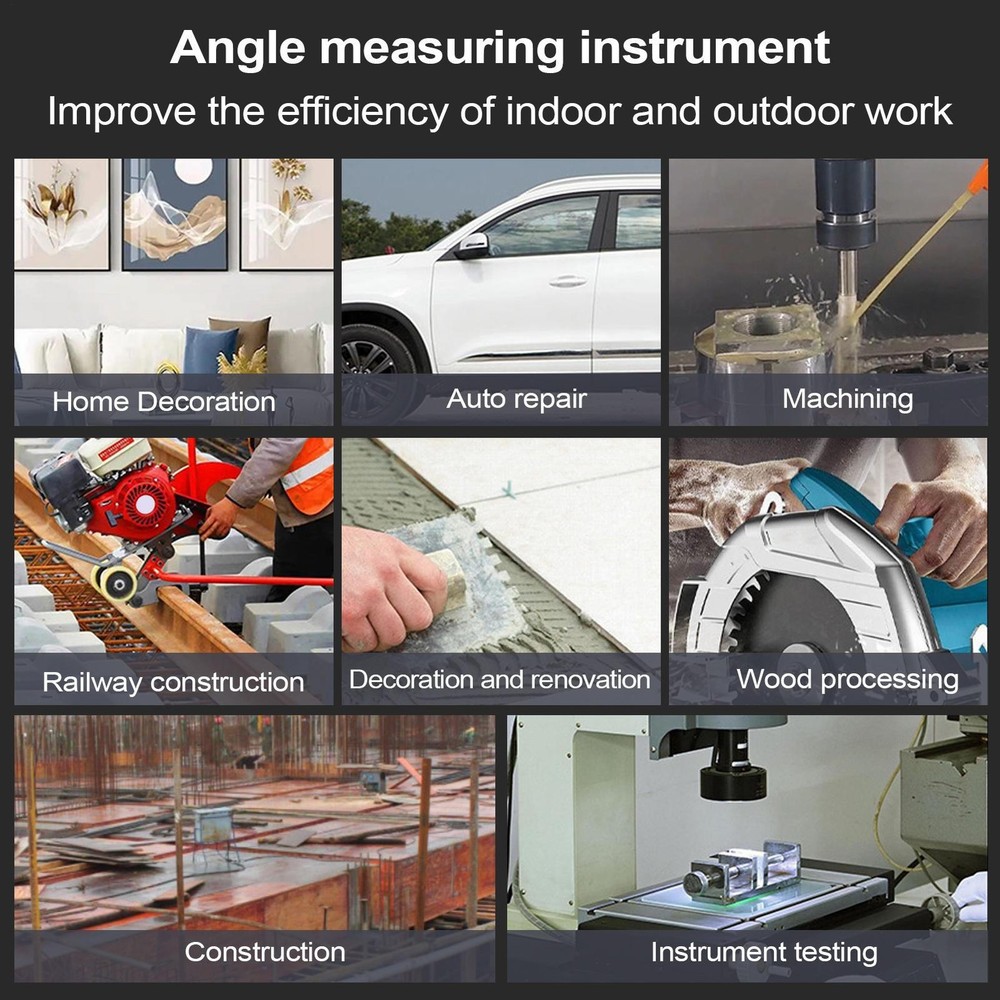 Angle measuring instrument
Improve the efficiency of indoor and outdoor work

Home Decoration

Auto repair

Machining

Railway construction

Decoration and renovation

Wood processing

Construction

Instrument testing