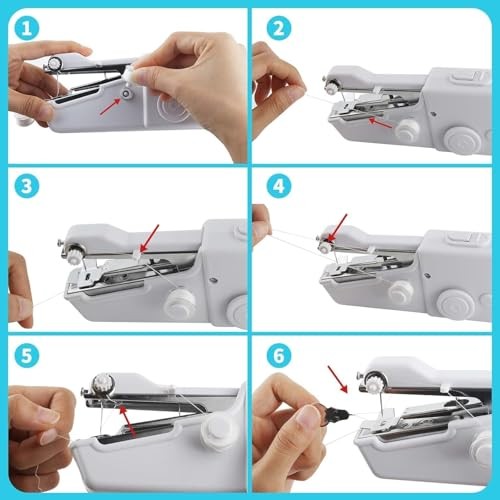 1
2
3
4
5
6