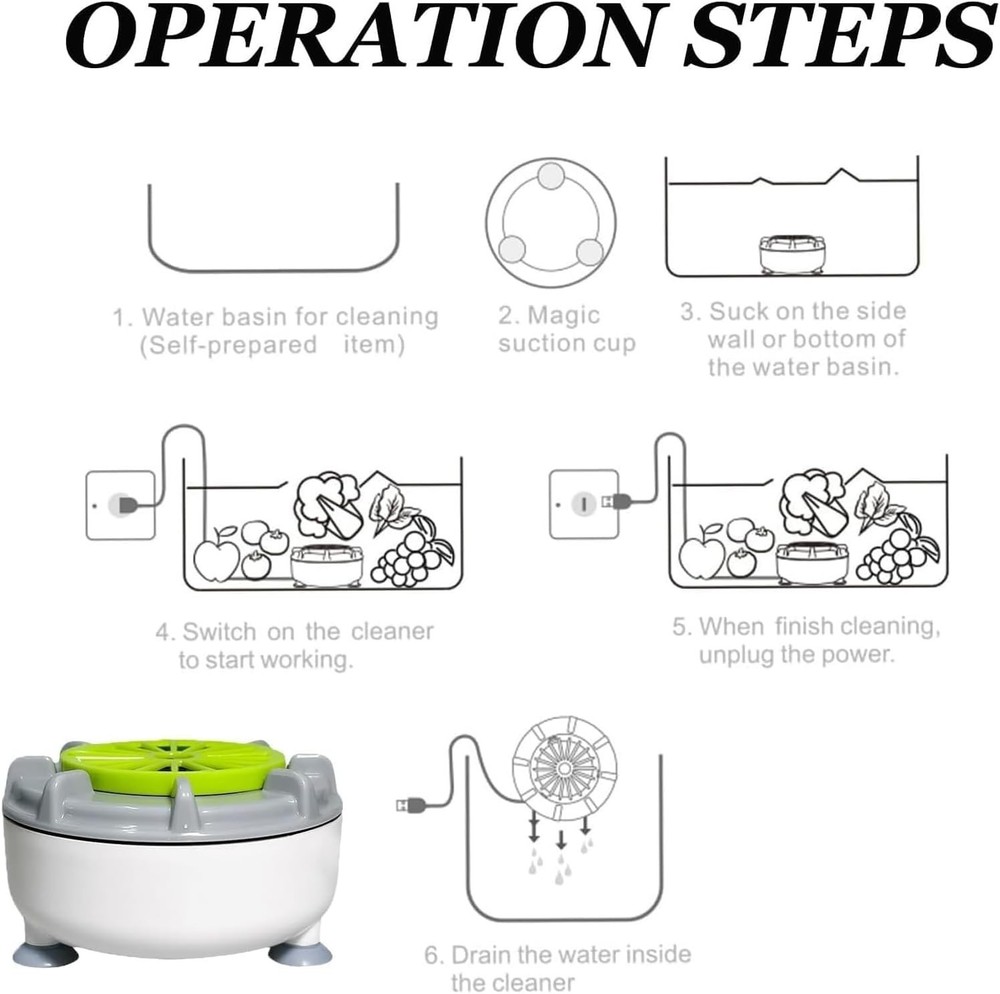 OPERATION STEPS

1. Water basin for cleaning (Self-prepared item)

2. Magic suction cup

3. Suck on the side wall or bottom of the water basin.

4. Switch on the cleaner to start working.

5. When finish cleaning, unplug the power.

6. Drain the water inside the cleaner