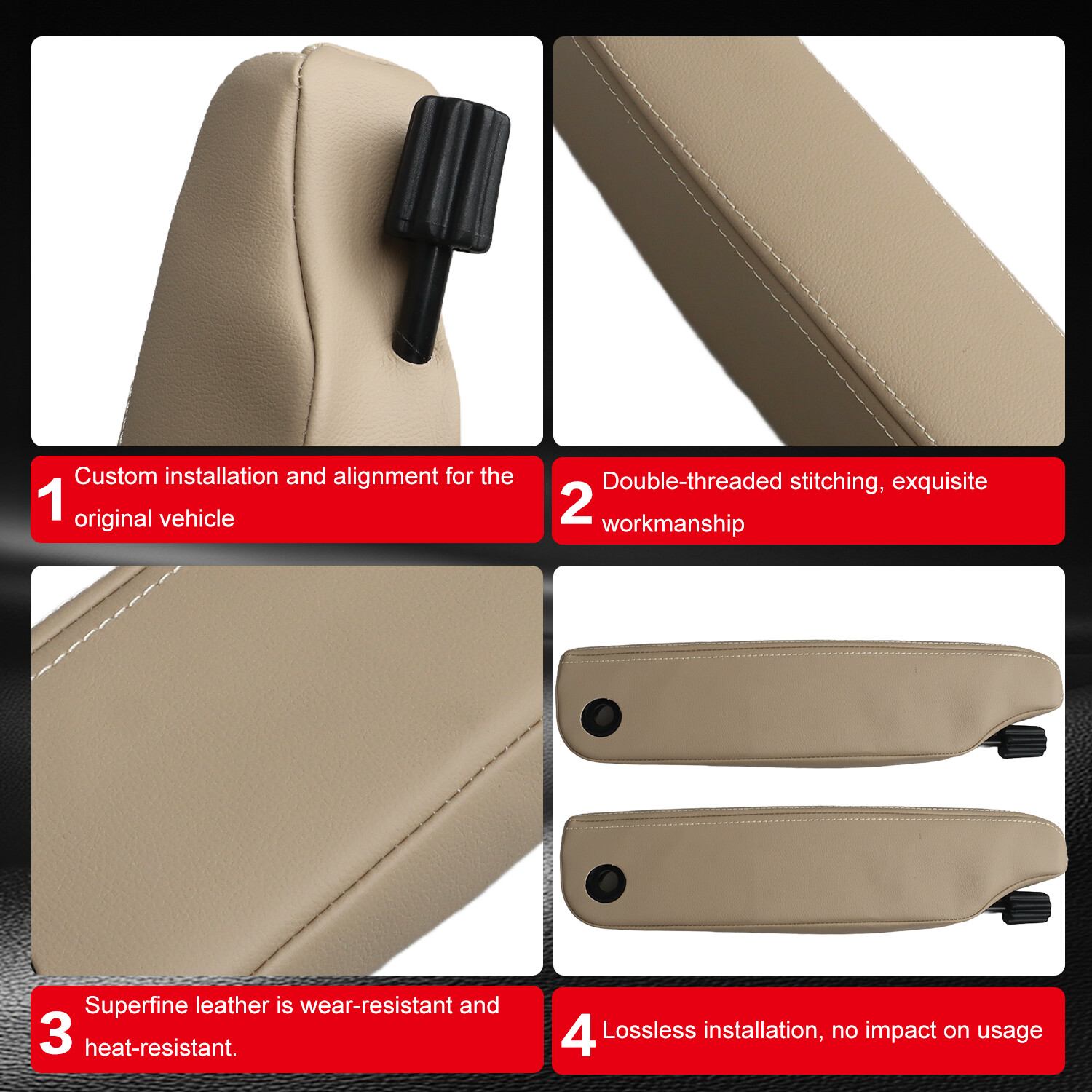 1 Custom installation and alignment for the original vehicle

2 Double-threaded stitching, exquisite workmanship

3 Superfine leather is wear-resistant and heat-resistant.

4 Lossless installation, no impact on usage