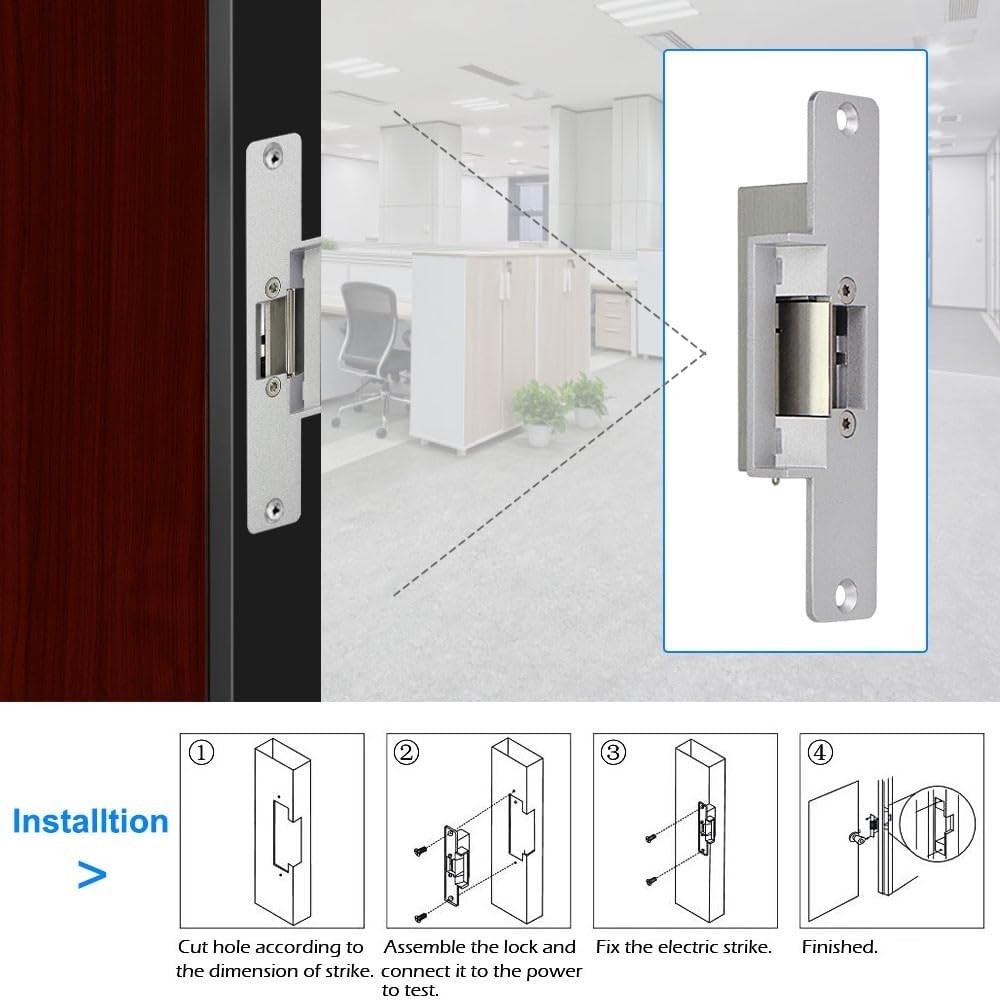 Installtion
>

①
Cut hole according to the dimension of strike.

②
Assemble the lock and connect it to the power to test.

③
Fix the electric strike.

④
Finished.