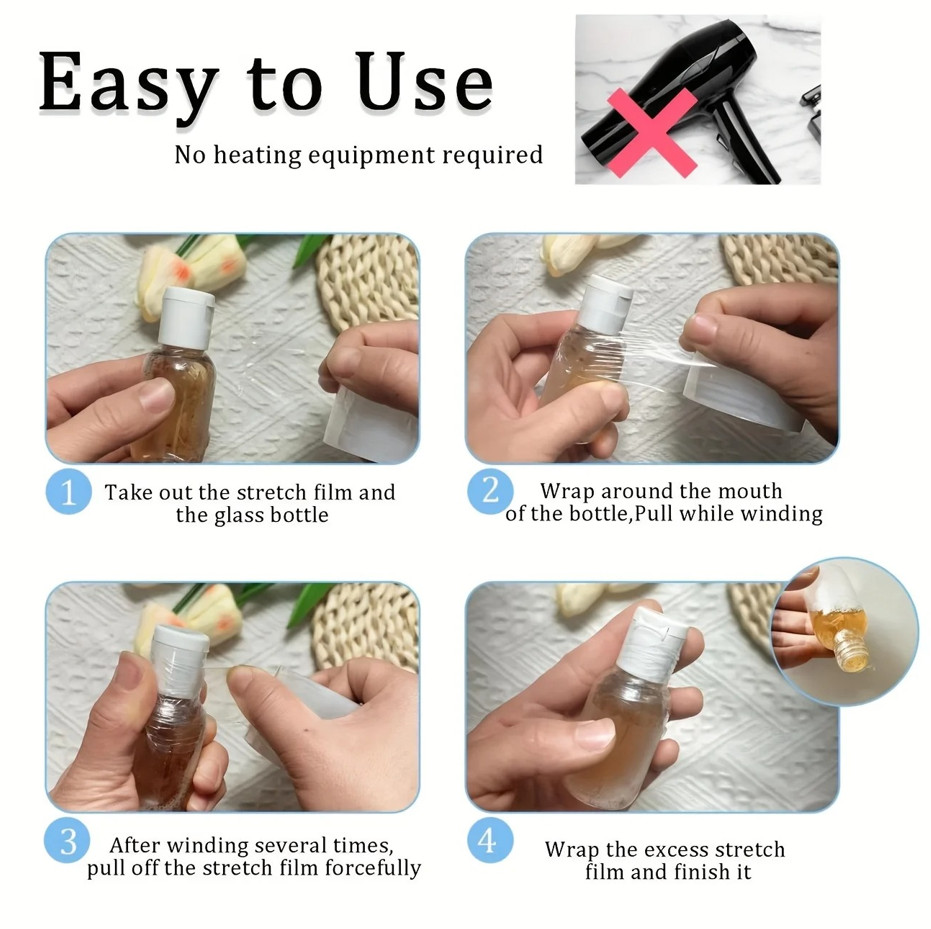 Easy to Use

No heating equipment required

1 Take out the stretch film and the glass bottle

2 Wrap around the mouth of the bottle,Pull while winding

3 After winding several times, pull off the stretch film forcefully

4 Wrap the excess stretch film and finish it