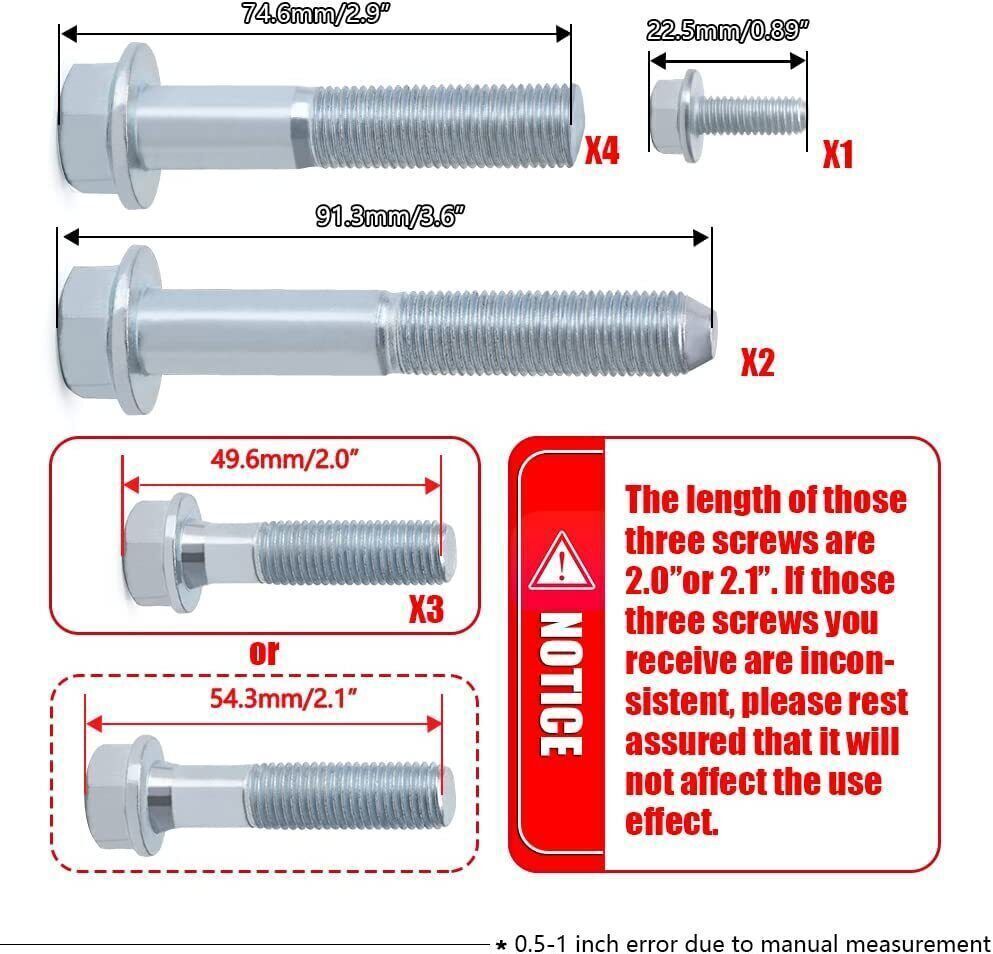 74.6mm/2.9"

X4

22.5mm/0.89"

X1

91.3mm/3.6"

X2

49.6mm/2.0"

X3

or

54.3mm/2.1"

NOTICE

The length of those three screws are 2.0"or 2.1". If those three screws you receive are inconsistent, please rest assured that it will not affect the use effect.

* 0.5-1 inch error due to manual measurement