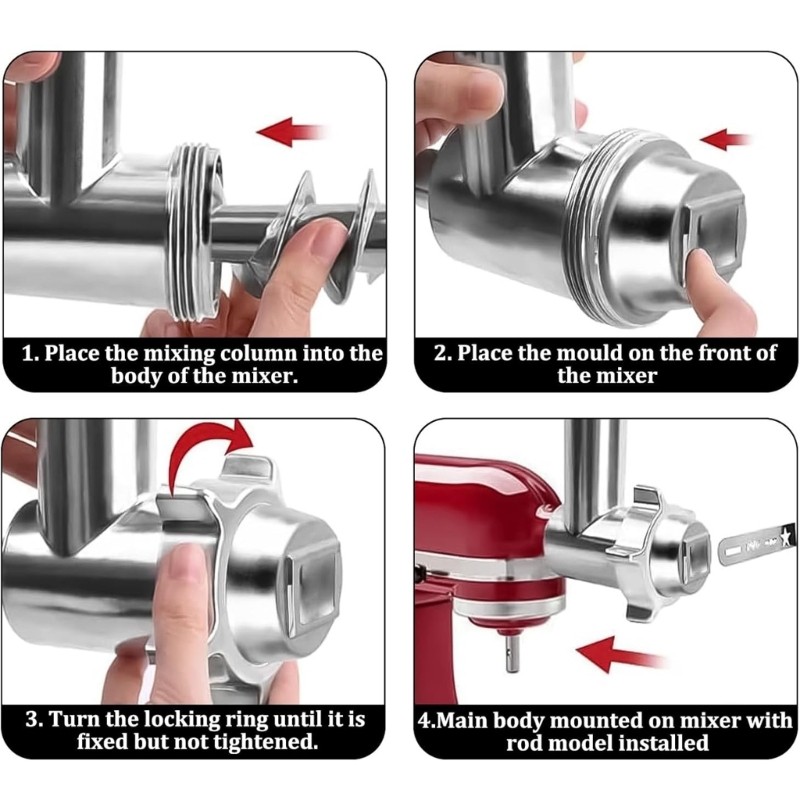 1. Place the mixing column into the body of the mixer.

2. Place the mould on the front of the mixer

3. Turn the locking ring until it is fixed but not tightened.

4.Main body mounted on mixer with rod model installed