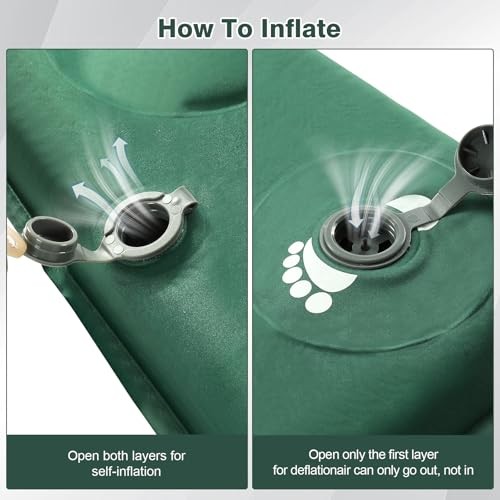 How To Inflate

Open both layers for self-inflation

Open only the first layer for deflationair can only go out, not in