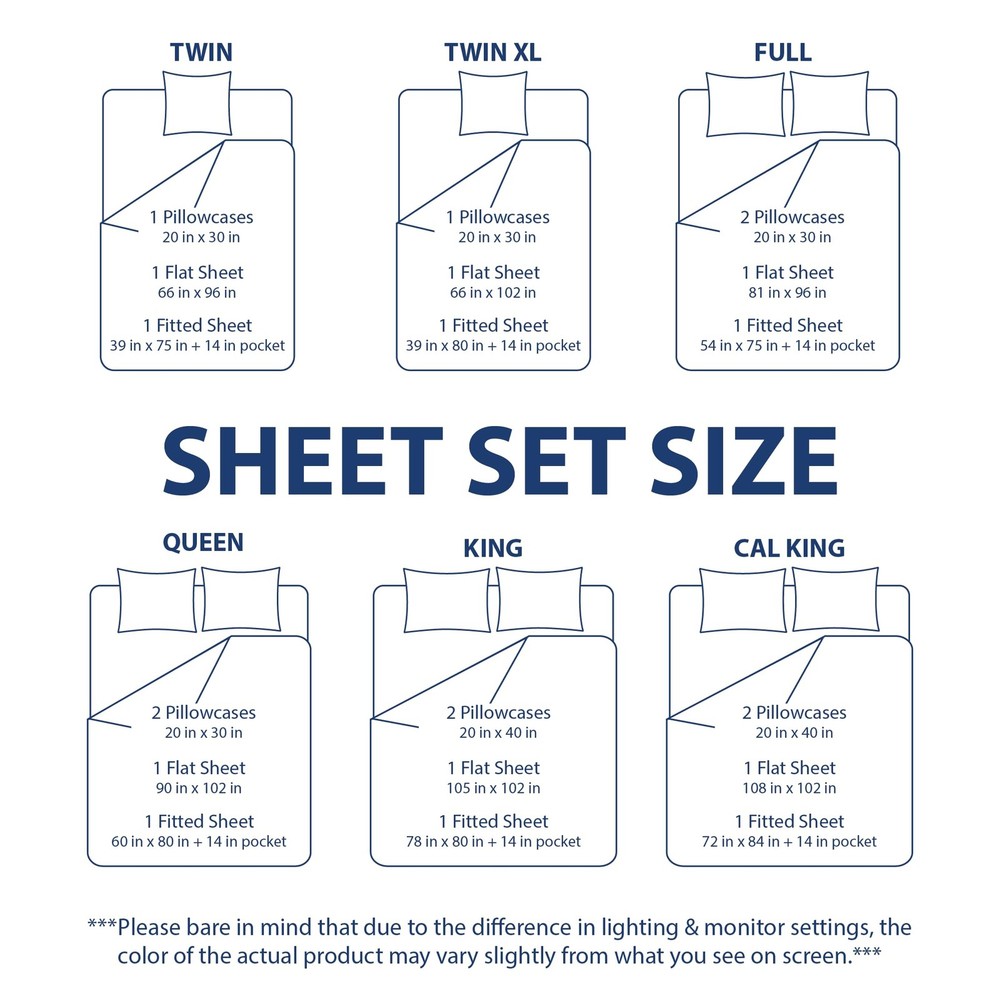 TWIN

1 Pillowcases
20 in x 30 in

1 Flat Sheet
66 in x 96 in

1 Fitted Sheet
39 in x 75 in + 14 in pocket

TWIN XL

1 Pillowcases
20 in x 30 in

1 Flat Sheet
66 in x 102 in

1 Fitted Sheet
39 in x 80 in + 14 in pocket

FULL

2 Pillowcases
20 in x 30 in

1 Flat Sheet
81 in x 96 in

1 Fitted Sheet
54 in x 75 in + 14 in pocket

SHEET SET SIZE

QUEEN

2 Pillowcases
20 in x 30 in

1 Flat Sheet
90 in x 102 in

1 Fitted Sheet
60 in x 80 in + 14 in pocket

KING

2 Pillowcases
20 in x 40 in

1 Flat Sheet
105 in x 102 in

1 Fitted Sheet
78 in x 80 in + 14 in pocket

CAL KING

2 Pillowcases
20 in x 40 in

1 Flat Sheet
108 in x 102 in

1 Fitted Sheet
72 in x 84 in + 14 in pocket

***Please bare in mind that due to the difference in lighting & monitor settings, the color of the actual product may vary slightly from what you see on screen.***