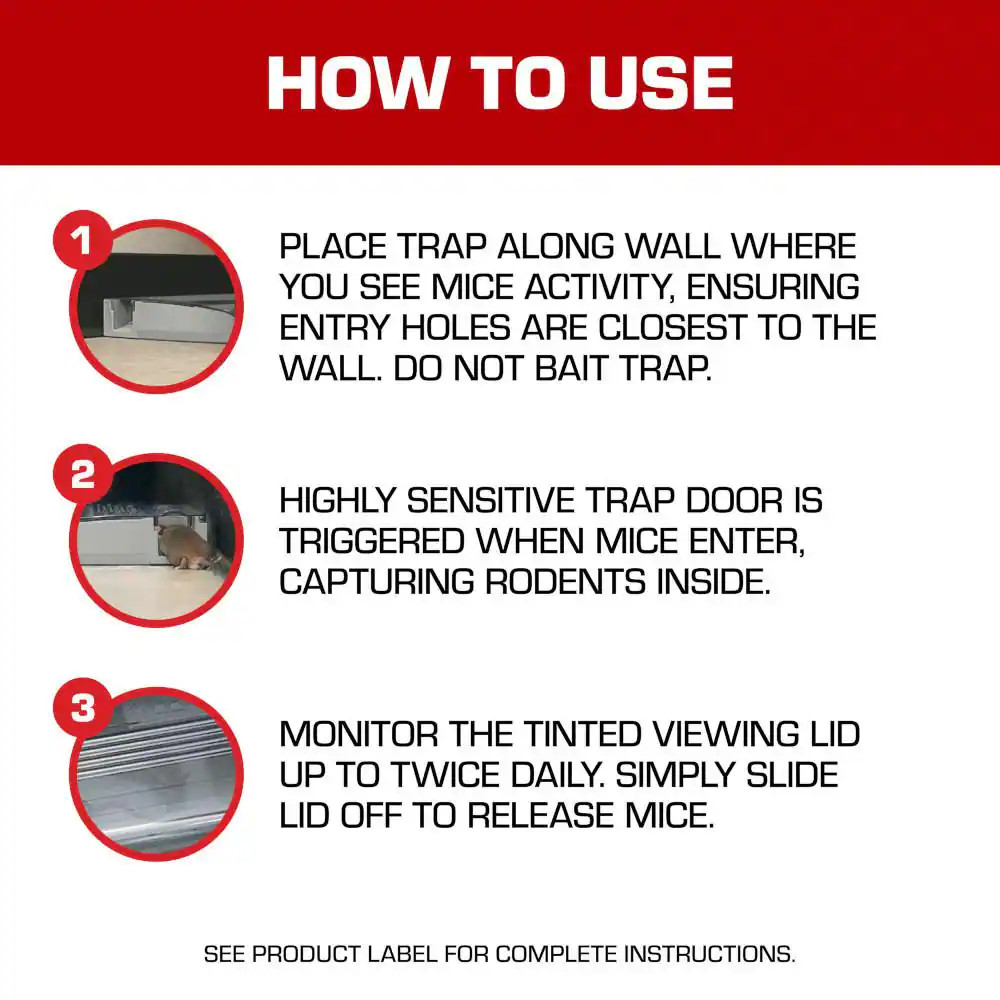 HOW TO USE

1

PLACE TRAP ALONG WALL WHERE YOU SEE MICE ACTIVITY, ENSURING ENTRY HOLES ARE CLOSEST TO THE WALL. DO NOT BAIT TRAP.

2

HIGHLY SENSITIVE TRAP DOOR IS TRIGGERED WHEN MICE ENTER, CAPTURING RODENTS INSIDE.

3

MONITOR THE TINTED VIEWING LID UP TO TWICE DAILY. SIMPLY SLIDE LID OFF TO RELEASE MICE.

SEE PRODUCT LABEL FOR COMPLETE INSTRUCTIONS.