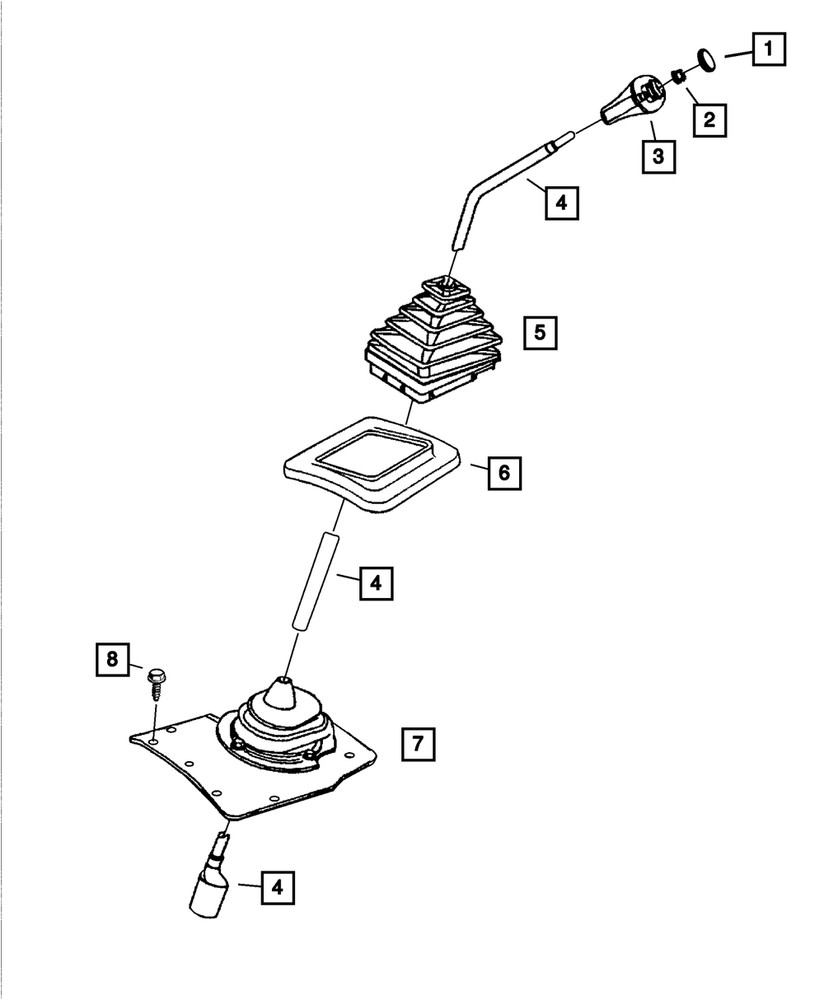 1
2
3
4
5
6
4
8
7
4