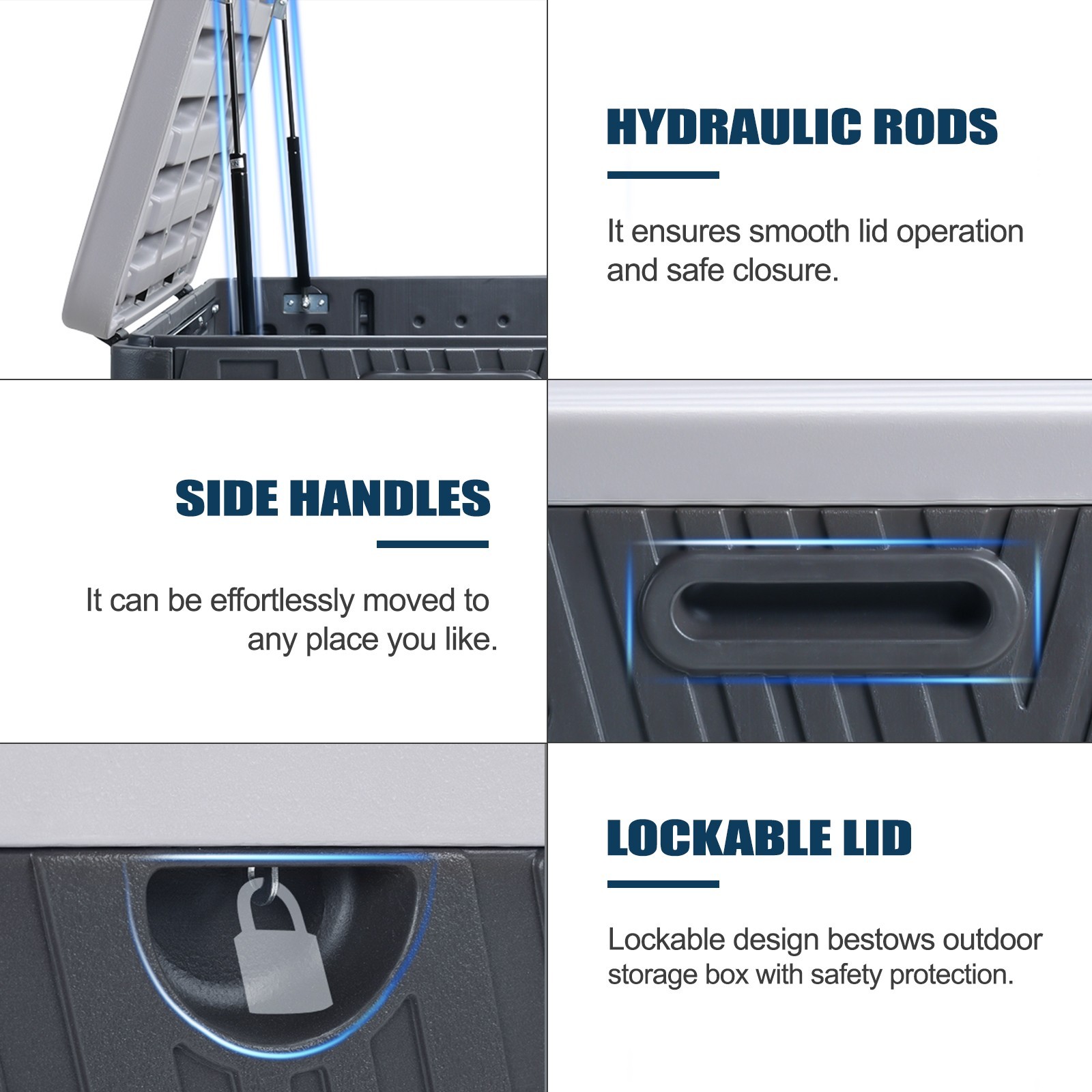 HYDRAULIC RODS

It ensures smooth lid operation and safe closure.

SIDE HANDLES

It can be effortlessly moved to any place you like.

LOCKABLE LID

Lockable design bestows outdoor storage box with safety protection.