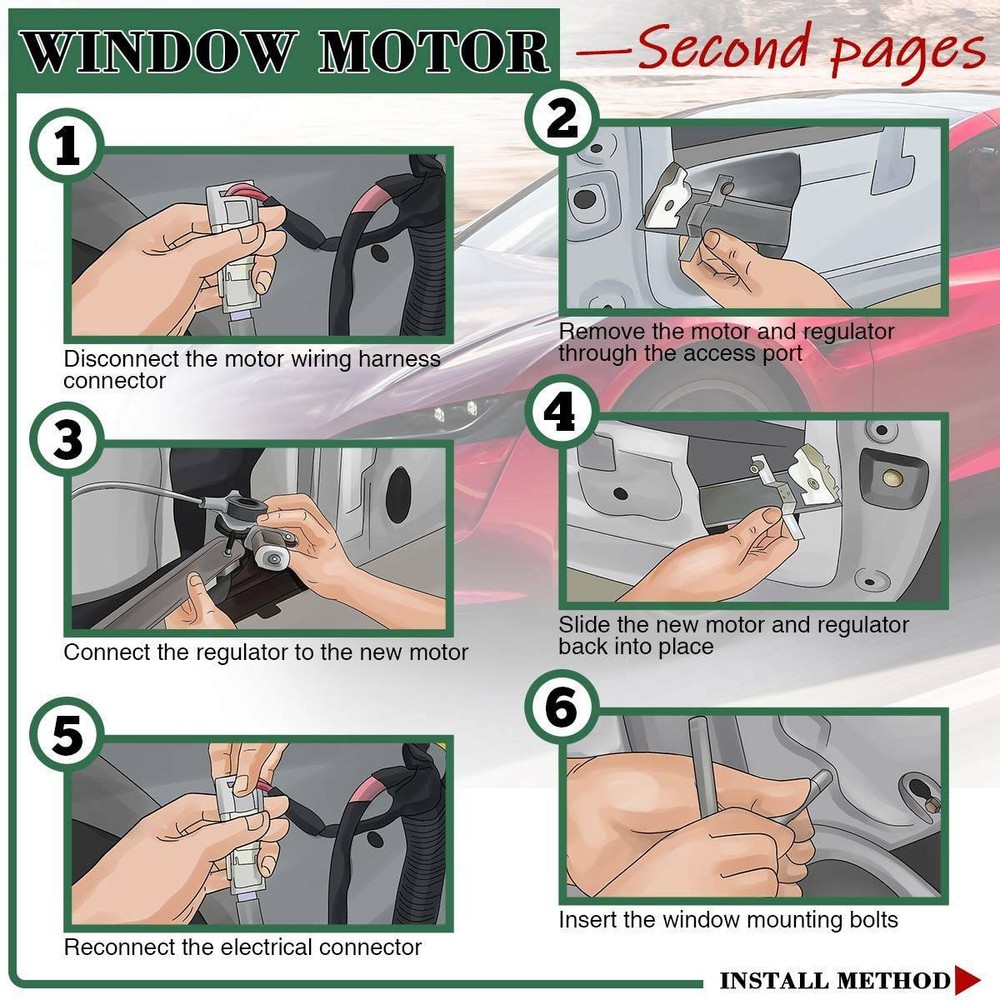 WINDOW MOTOR —Second pages

1
Disconnect the motor wiring harness connector

2
Remove the motor and regulator through the access port

3
Connect the regulator to the new motor

4
Slide the new motor and regulator back into place

5
Reconnect the electrical connector

6
Insert the window mounting bolts

INSTALL METHOD