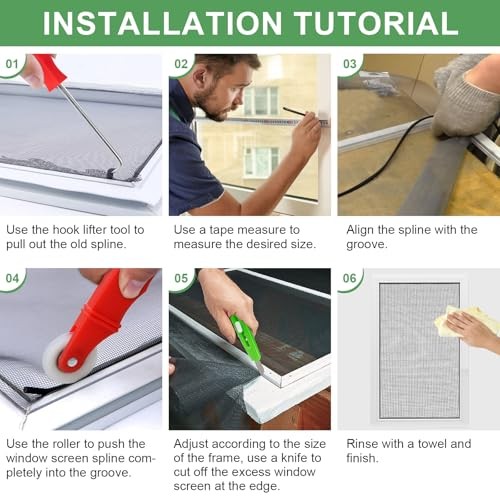 INSTALLATION TUTORIAL

01

Use the hook lifter tool to pull out the old spline.

02

Use a tape measure to measure the desired size.

03

Align the spline with the groove.

04

Use the roller to push the window screen spline completely into the groove.

05

Adjust according to the size of the frame, use a knife to cut off the excess window screen at the edge.

06

Rinse with a towel and finish.