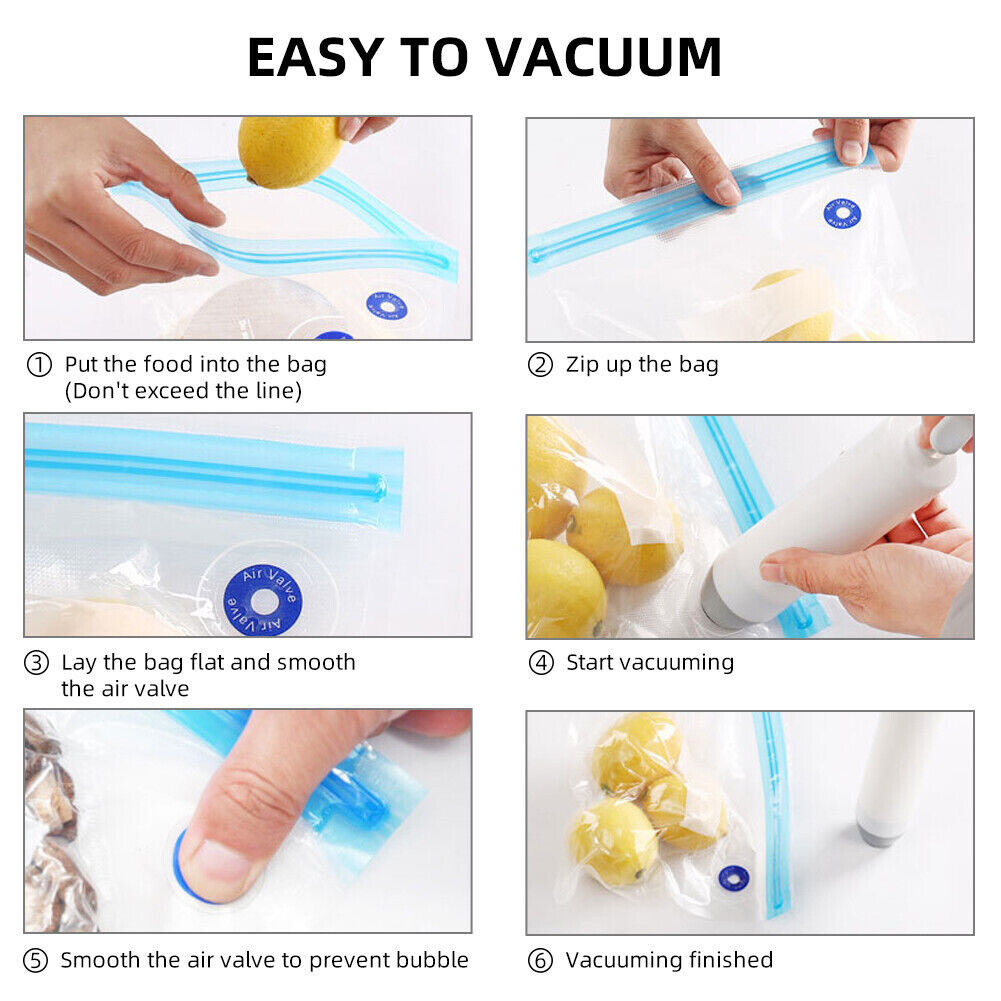 EASY TO VACUUM

Air Valve

① Put the food into the bag (Don't exceed the line)

Air Valve

② Zip up the bag

Air Valve Air Valve

③ Lay the bag flat and smooth the air valve

④ Start vacuuming

⑤ Smooth the air valve to prevent bubble

⑥ Vacuuming finished