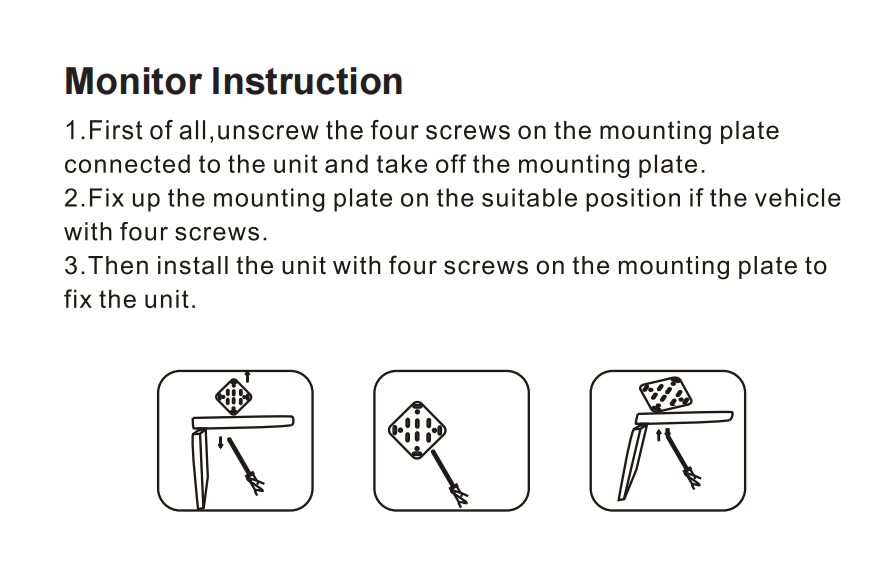 Monitor Instruction

1.First of all,unscrew the four screws on the mounting plate connected to the unit and take off the mounting plate.
2.Fix up the mounting plate on the suitable position if the vehicle with four screws.
3.Then install the unit with four screws on the mounting plate to fix the unit.