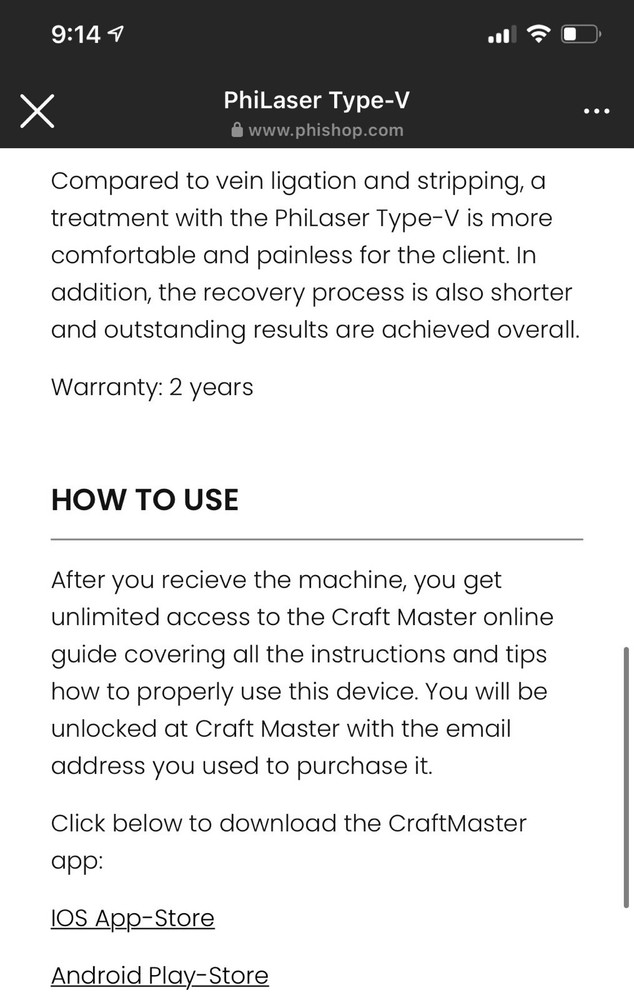 9:14

PhiLaser Type-V
www.phishop.com

Compared to vein ligation and stripping, a treatment with the PhiLaser Type-V is more comfortable and painless for the client. In addition, the recovery process is also shorter and outstanding results are achieved overall.

Warranty: 2 years

HOW TO USE

After you recieve the machine, you get unlimited access to the Craft Master online guide covering all the instructions and tips how to properly use this device. You will be unlocked at Craft Master with the email address you used to purchase it.

Click below to download the CraftMaster app:

IOS App-Store

Android Play-Store