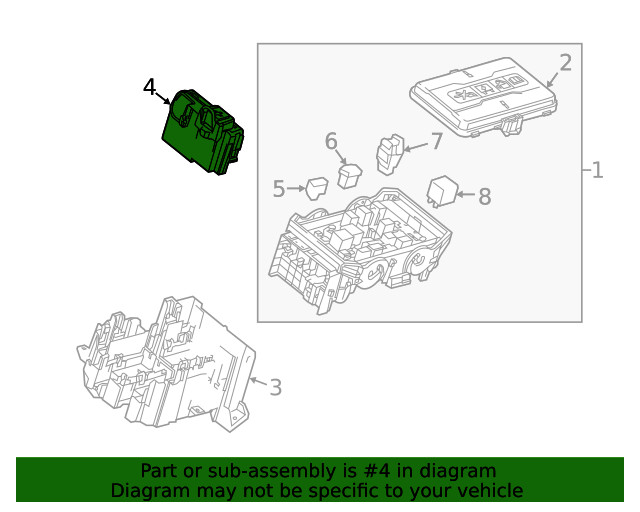 4
2
6
7
1
5
8
3

Part or sub-assembly is #4 in diagram
Diagram may not be specific to your vehicle