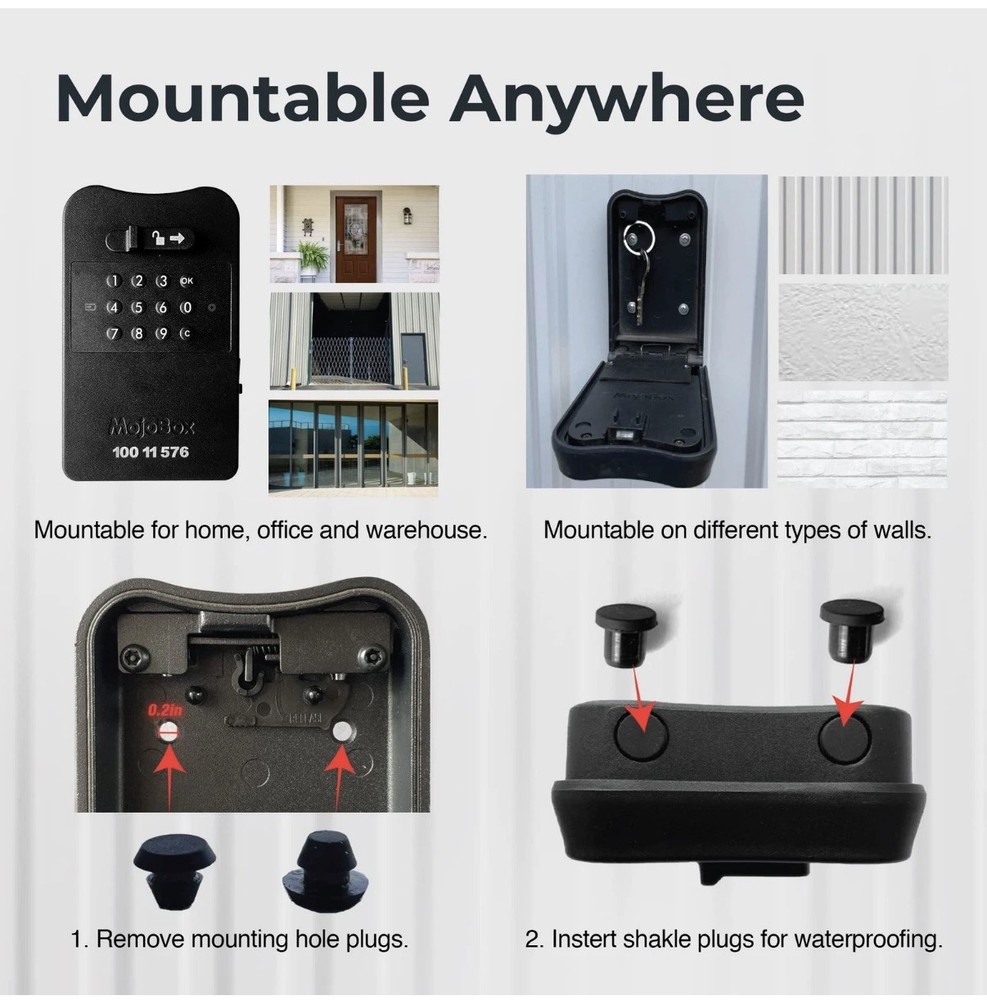 Mountable Anywhere

1 2 3 OK
4 5 6 0
7 8 9 C

MojoBox
100 11 576

Mountable for home, office and warehouse.

Mountable on different types of walls.

0.2in

1. Remove mounting hole plugs.

2. Instert shakle plugs for waterproofing.