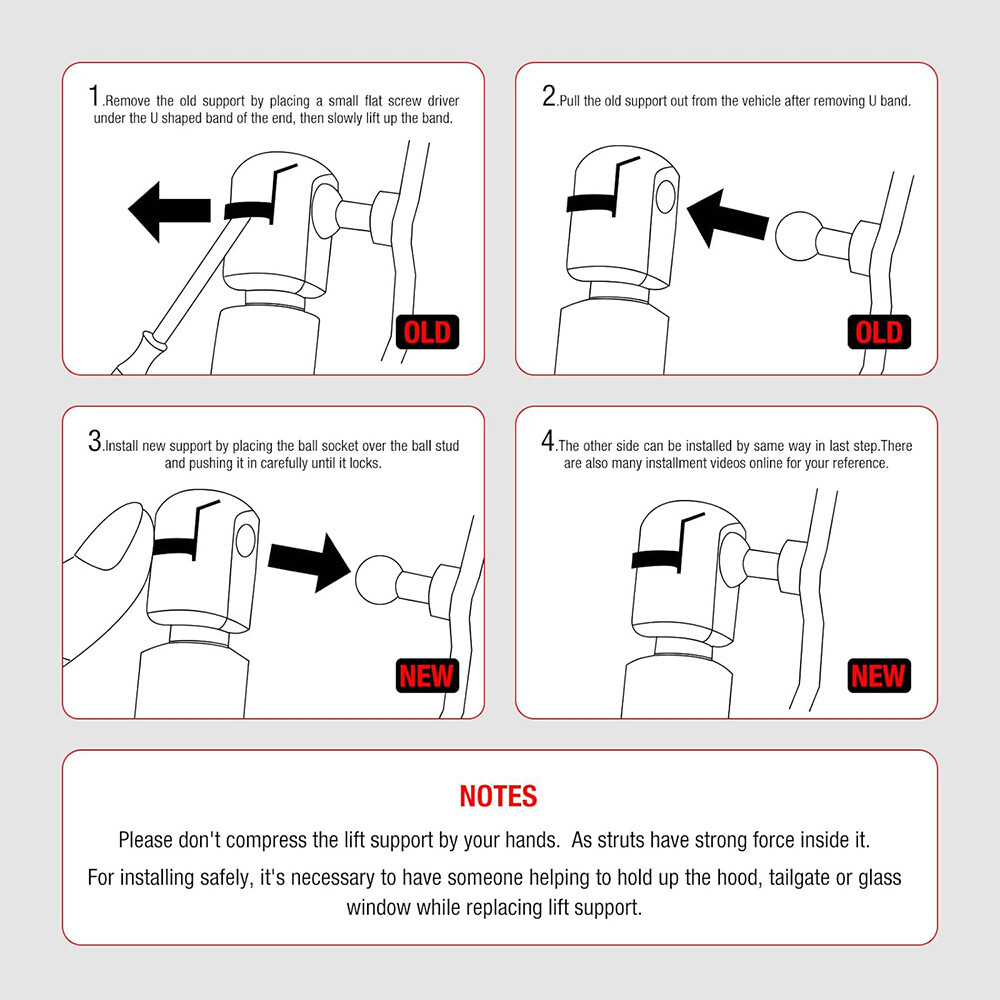 1.Remove the old support by placing a small flat screw driver under the U shaped band of the end, then slowly lift up the band.

OLD

2.Pull the old support out from the vehicle after removing U band.

OLD

3.Install new support by placing the ball socket over the ball stud and pushing it in carefully until it locks.

NEW

4.The other side can be installed by same way in last step.There are also many installment videos online for your reference.

NEW

NOTES

Please don't compress the lift support by your hands. As struts have strong force inside it.

For installing safely, it's necessary to have someone helping to hold up the hood, tailgate or glass window while replacing lift support.