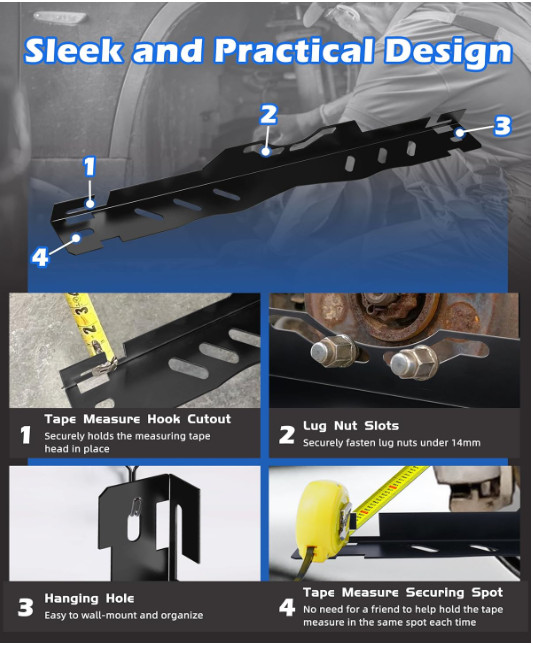 Sleek and Practical Design

2

3

1

4

1 Tape Measure Hook Cutout
Securely holds the measuring tape head in place

2 Lug Nut Slots
Securely fasten lug nuts under 14mm

3 Hanging Hole
Easy to wall-mount and organize

4 Tape Measure Securing Spot
No need for a friend to help hold the tape measure in the same spot each time