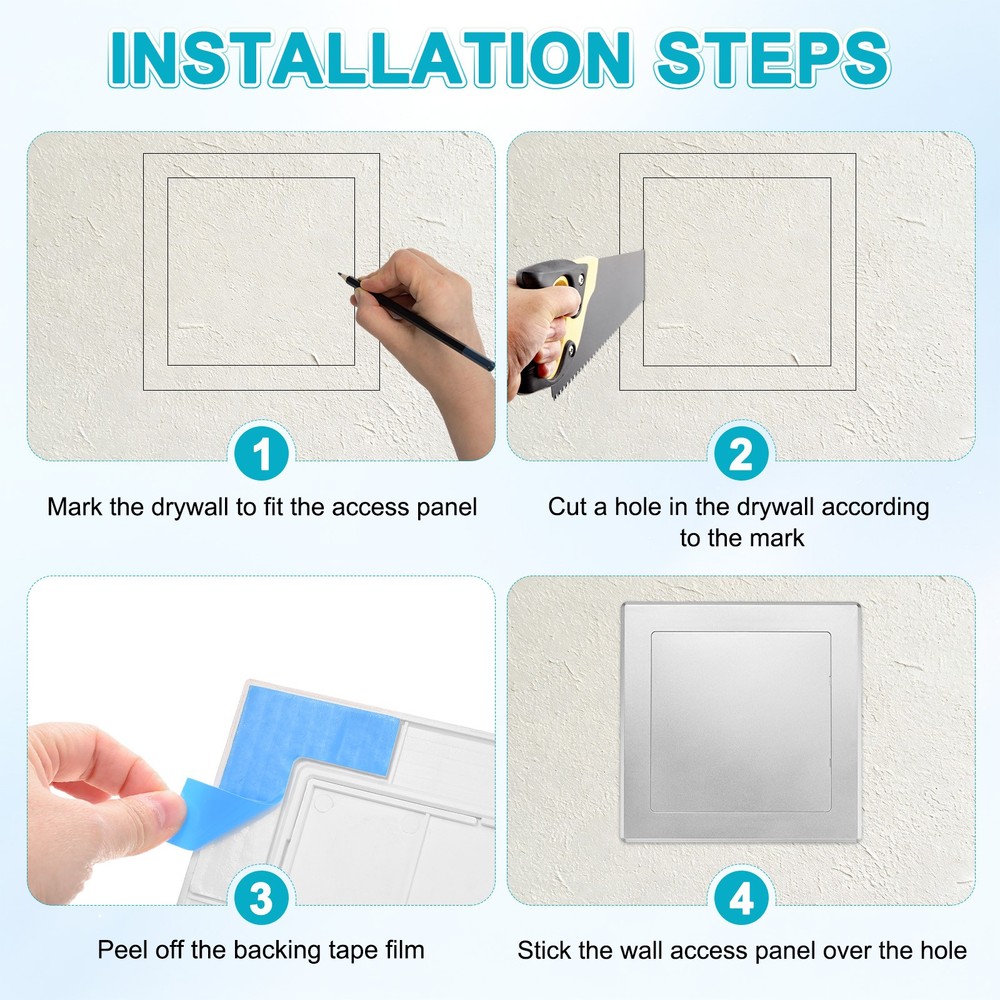 INSTALLATION STEPS

1

Mark the drywall to fit the access panel

2

Cut a hole in the drywall according to the mark

3

Peel off the backing tape film

4

Stick the wall access panel over the hole