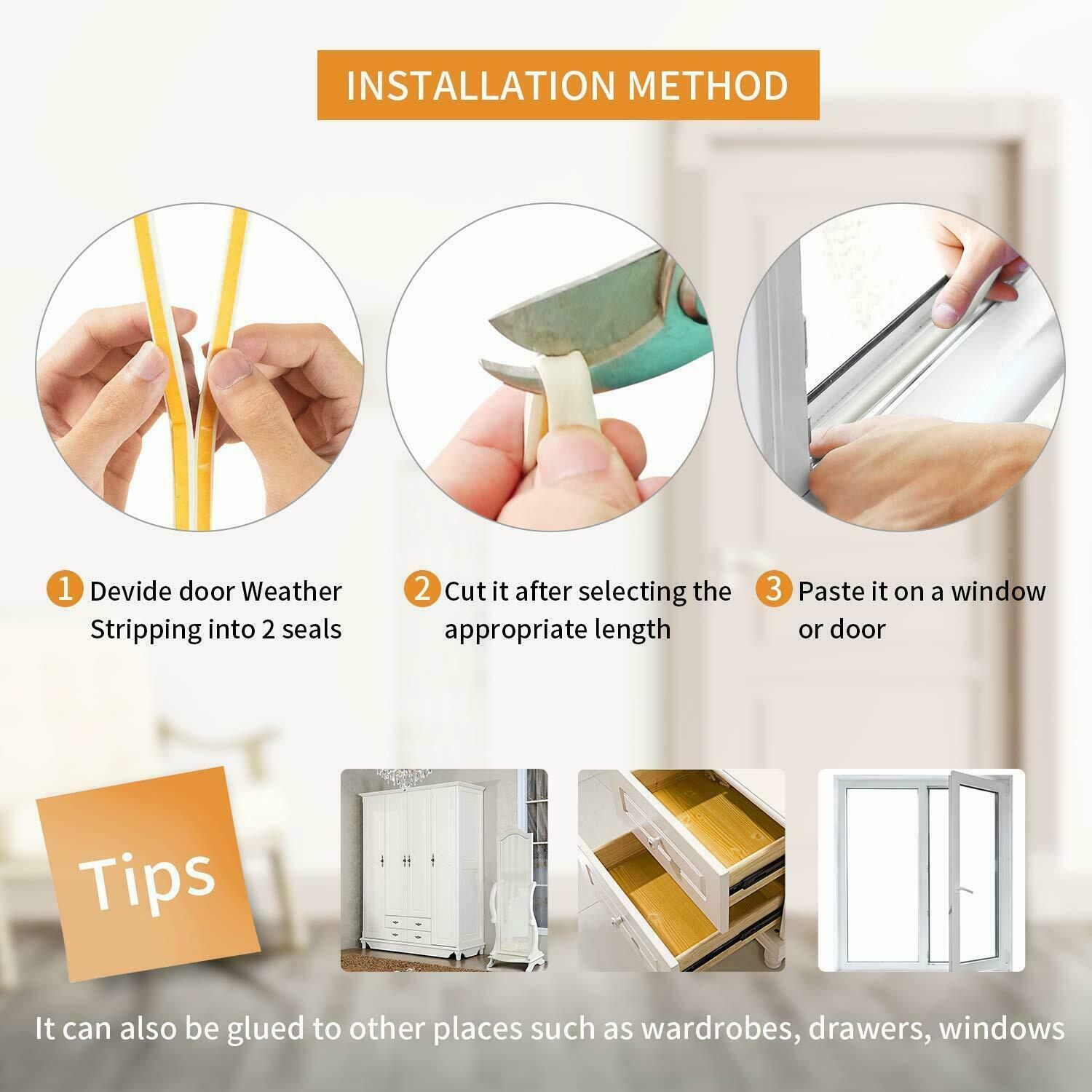 INSTALLATION METHOD

1 Devide door Weather Stripping into 2 seals

2 Cut it after selecting the appropriate length

3 Paste it on a window or door

Tips

It can also be glued to other places such as wardrobes, drawers, windows