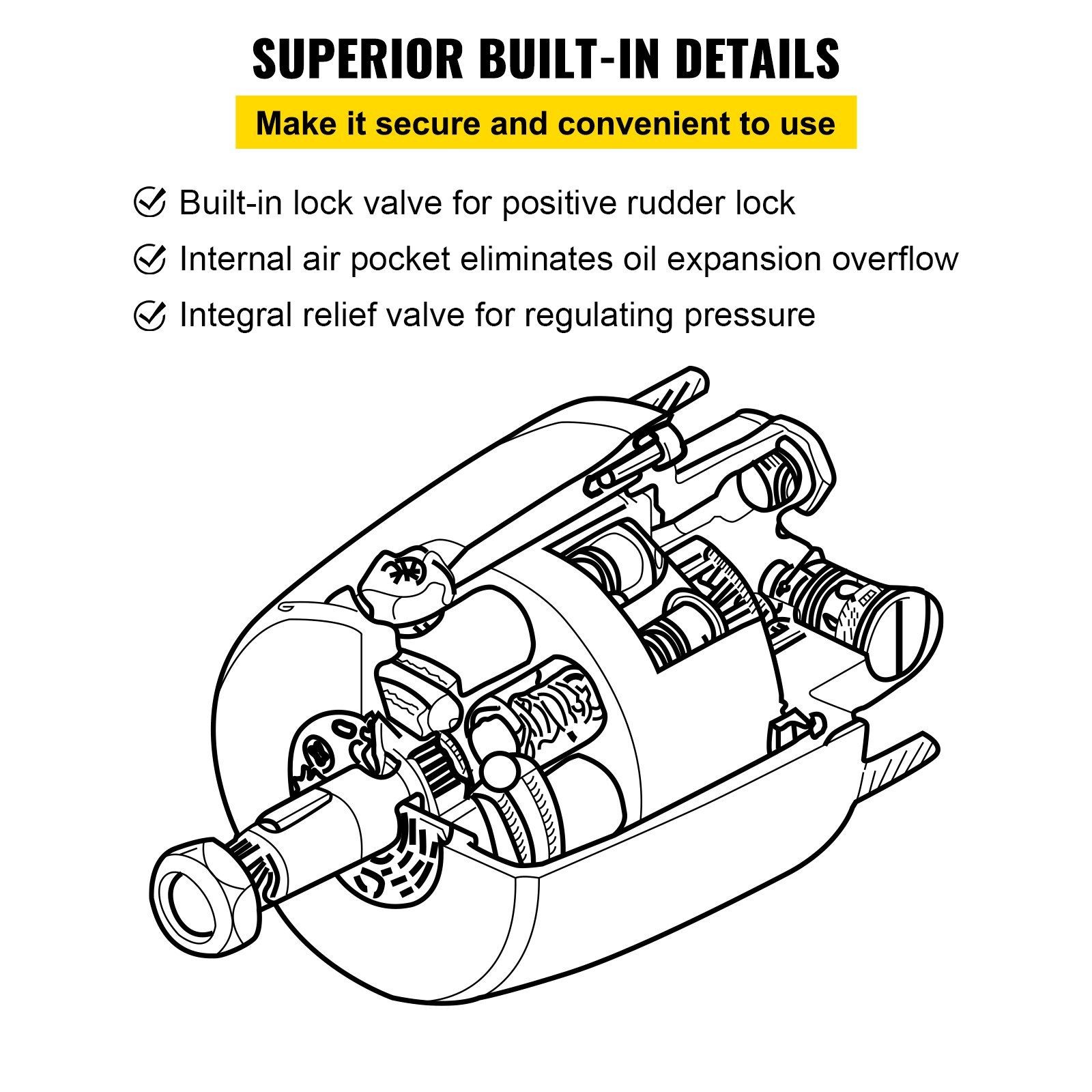 SUPERIOR BUILT-IN DETAILS

Make it secure and convenient to use

Built-in lock valve for positive rudder lock

Internal air pocket eliminates oil expansion overflow

Integral relief valve for regulating pressure