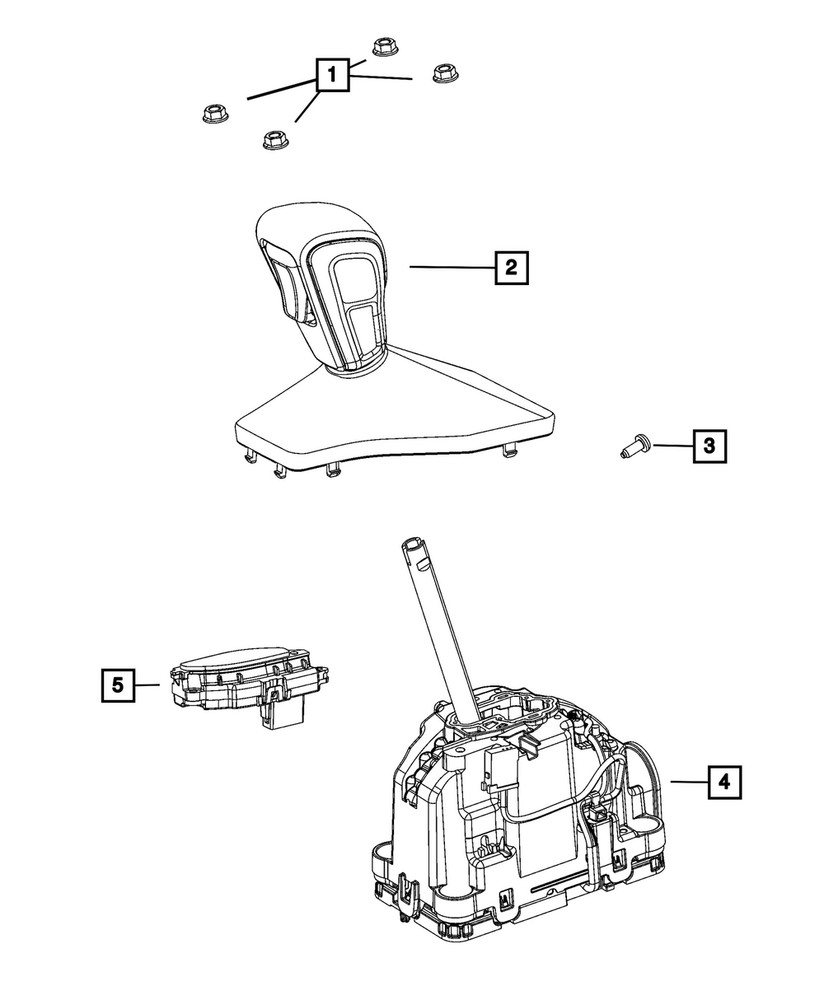 1
2
3
5
4