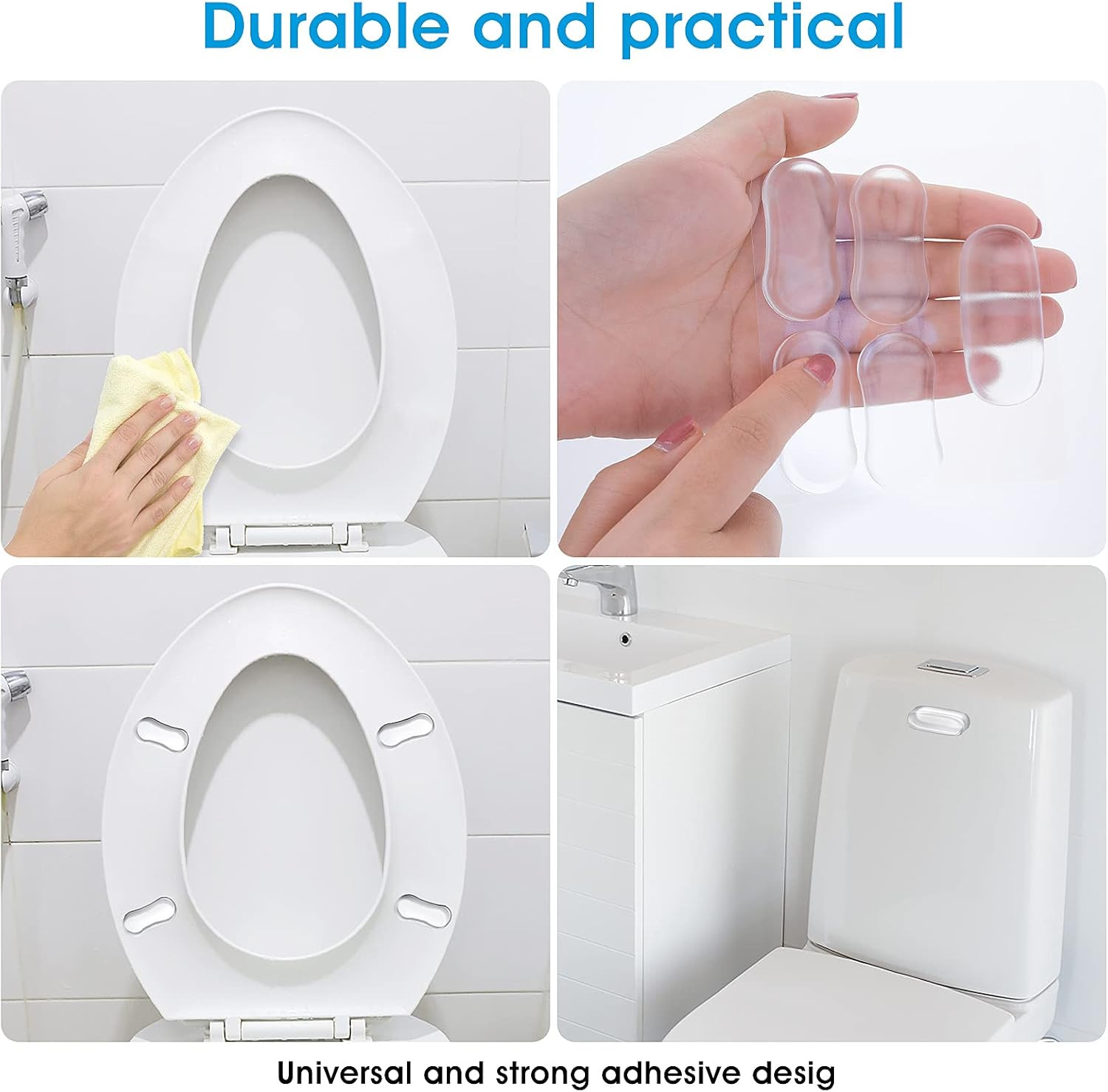 Durable and practical

Universal and strong adhesive desig